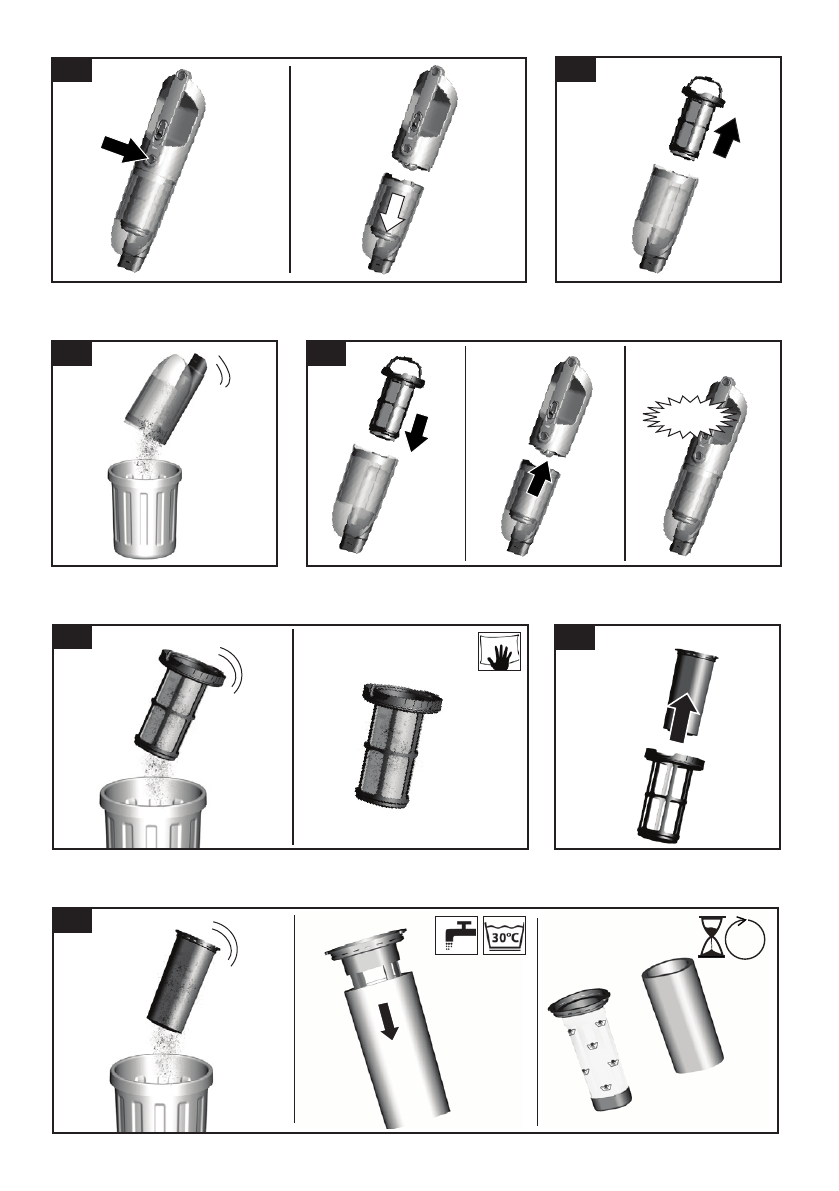 30°C