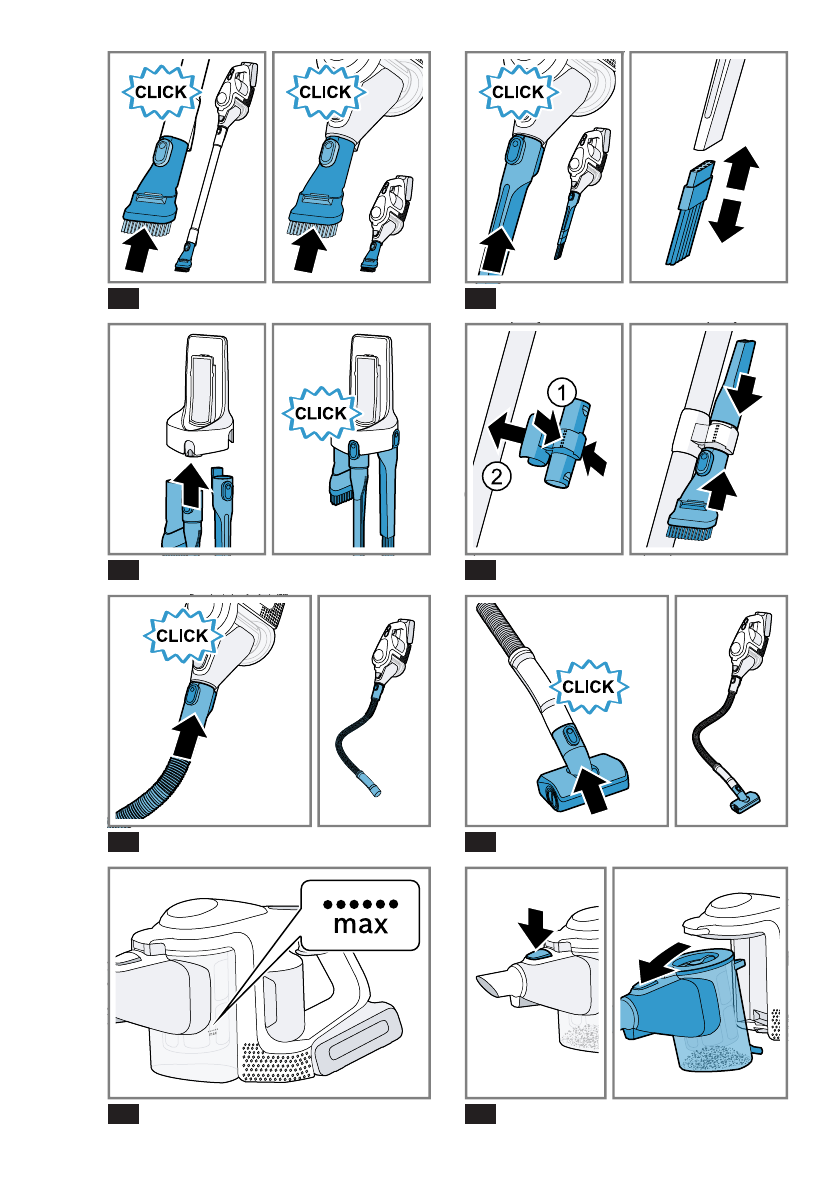 CLICK

CLICK

CLICK

CLICK

1

2

CLICK

CLICK

max