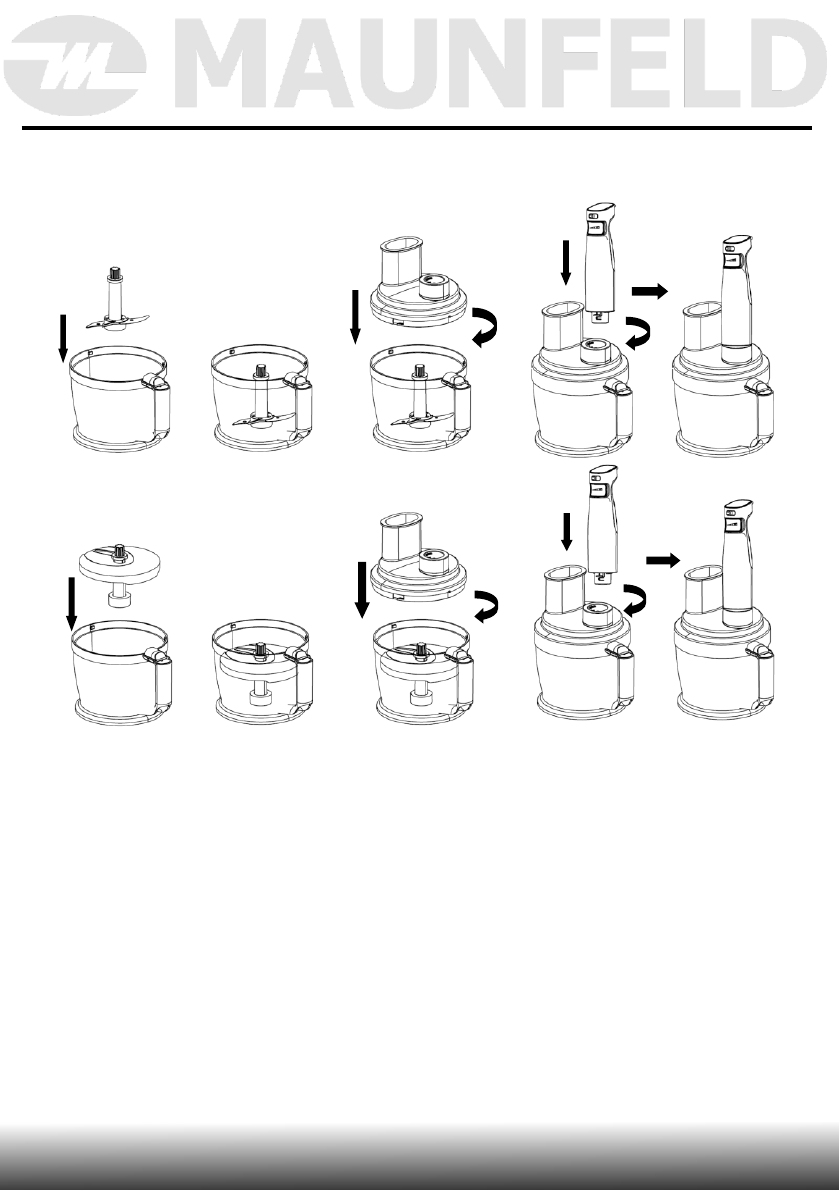 MAUNFELD