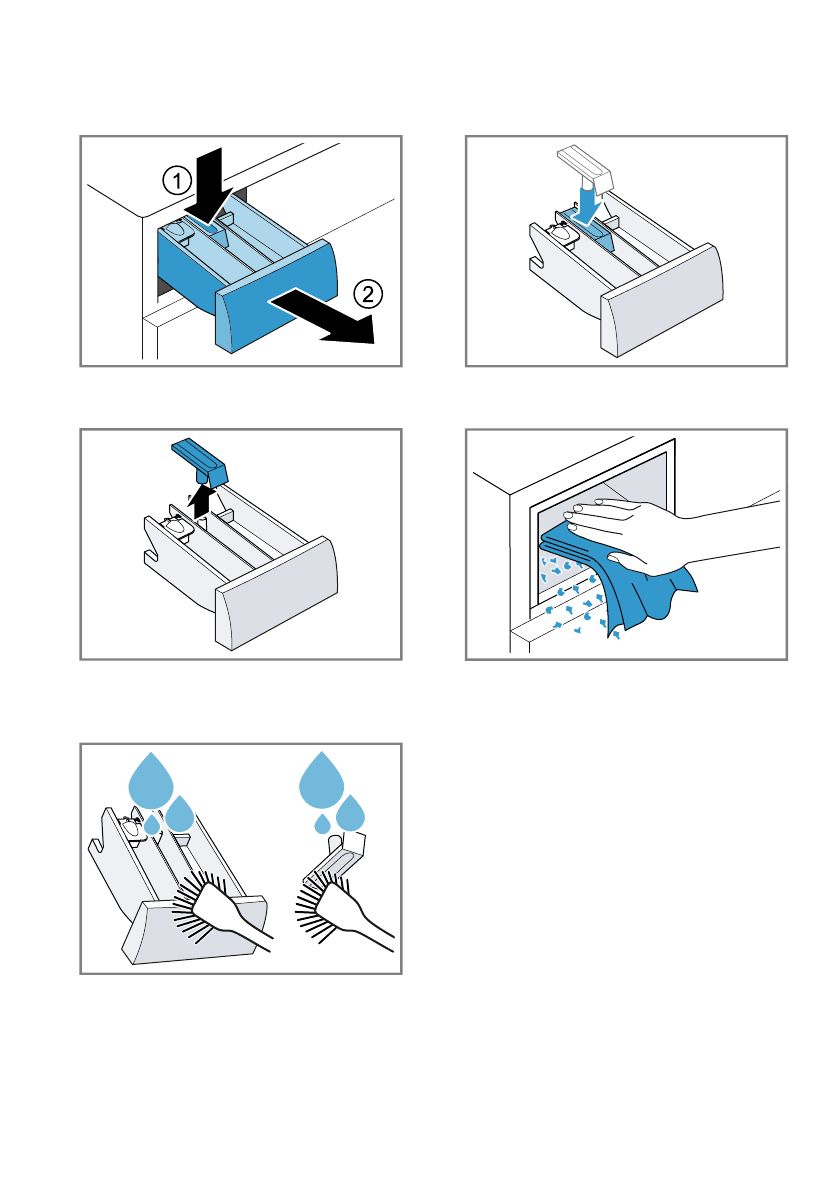 1
2