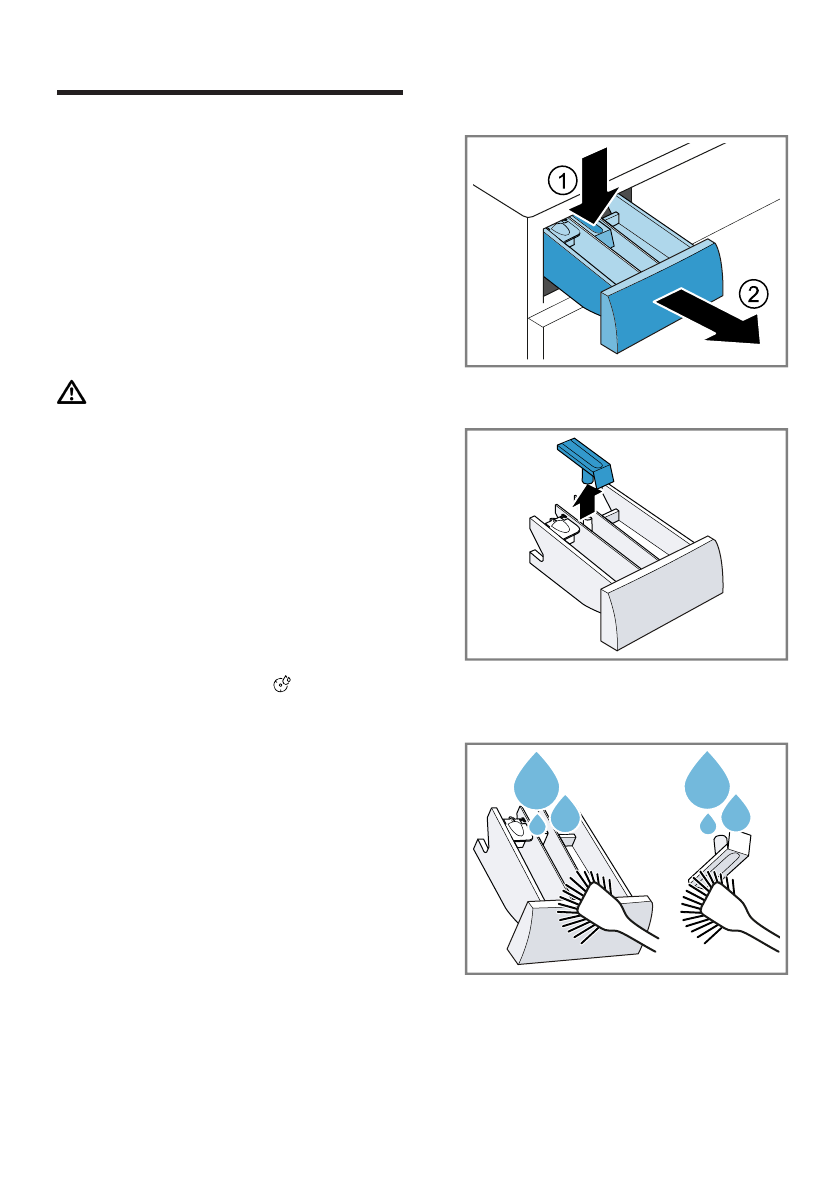 ①
②