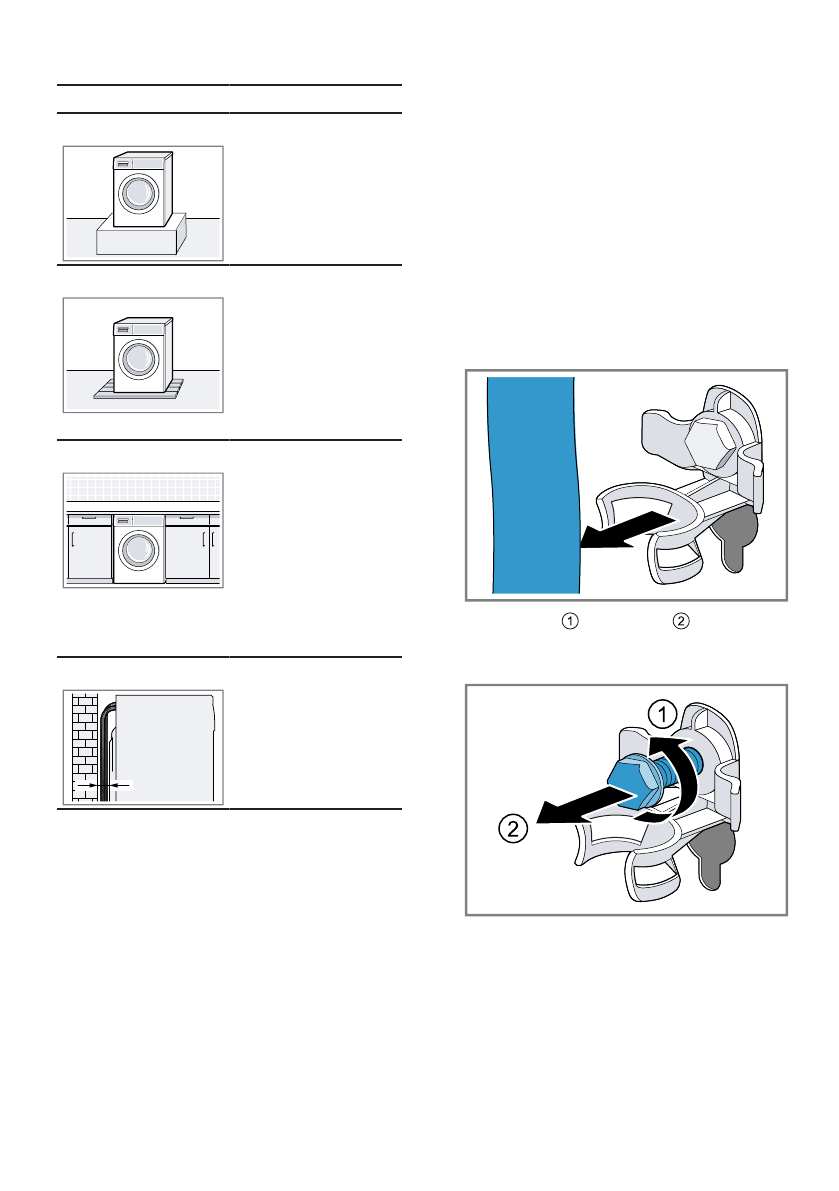 ① ②

①

②