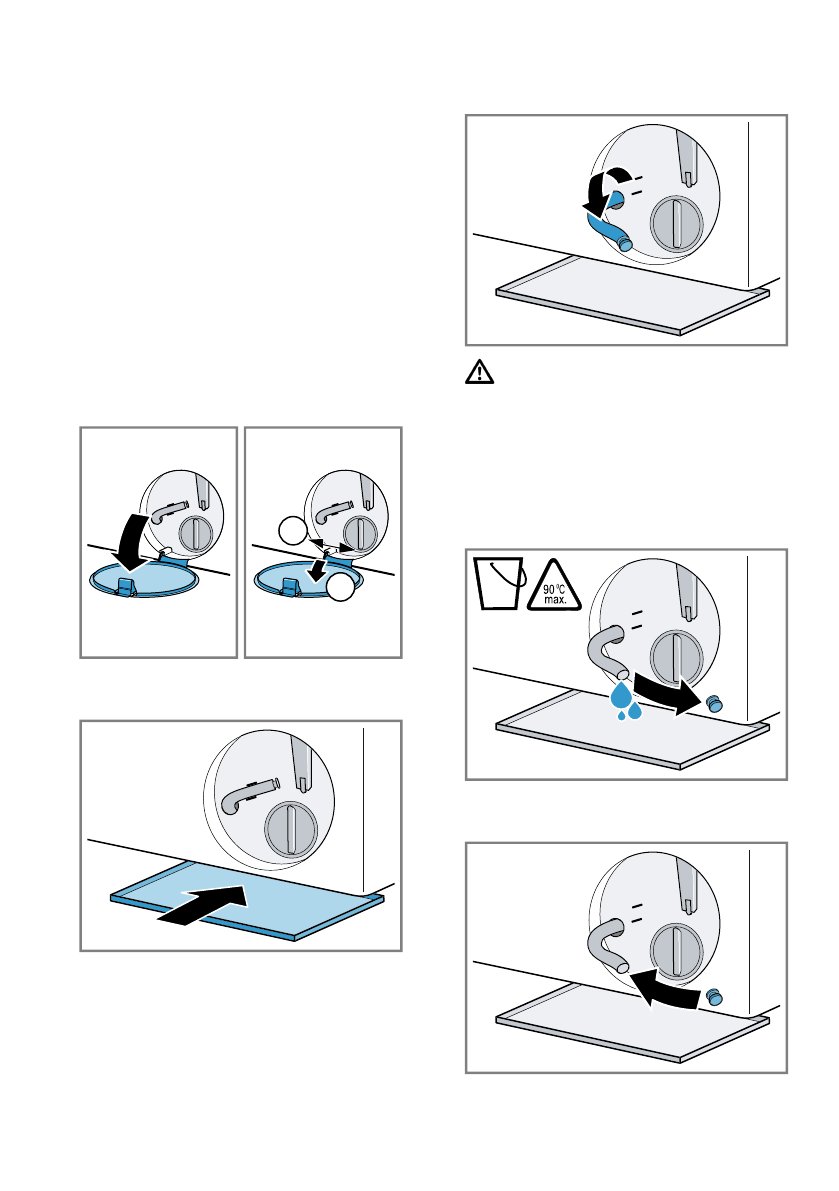 90 °C max.