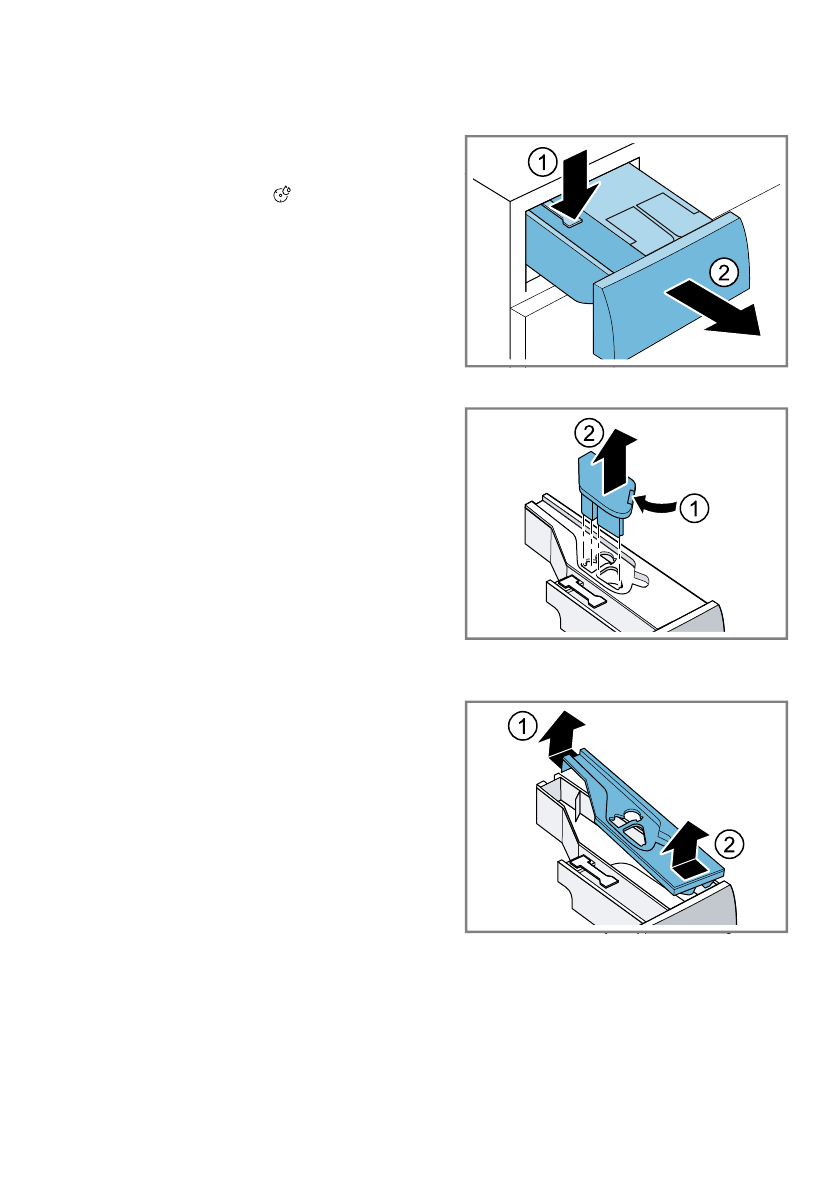 1
2
2
1
1
2