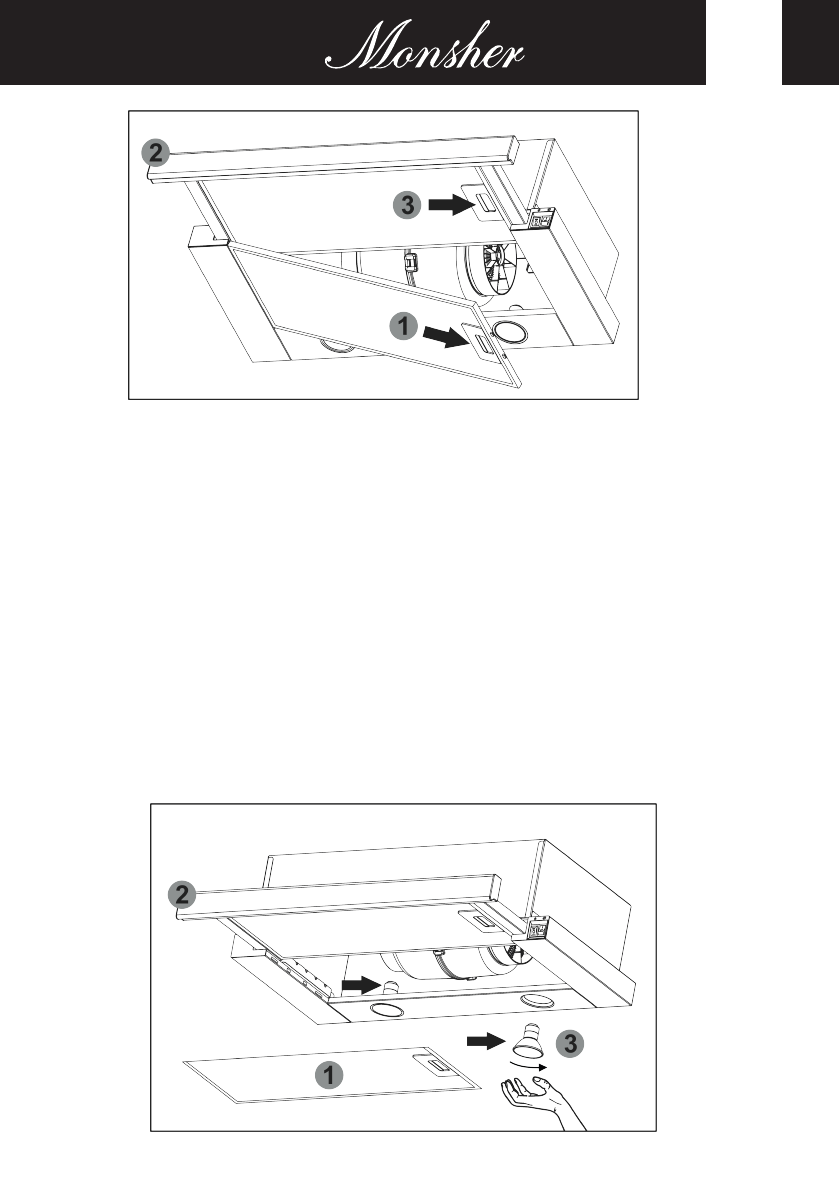 Monsher

2
3
1

2
3
1