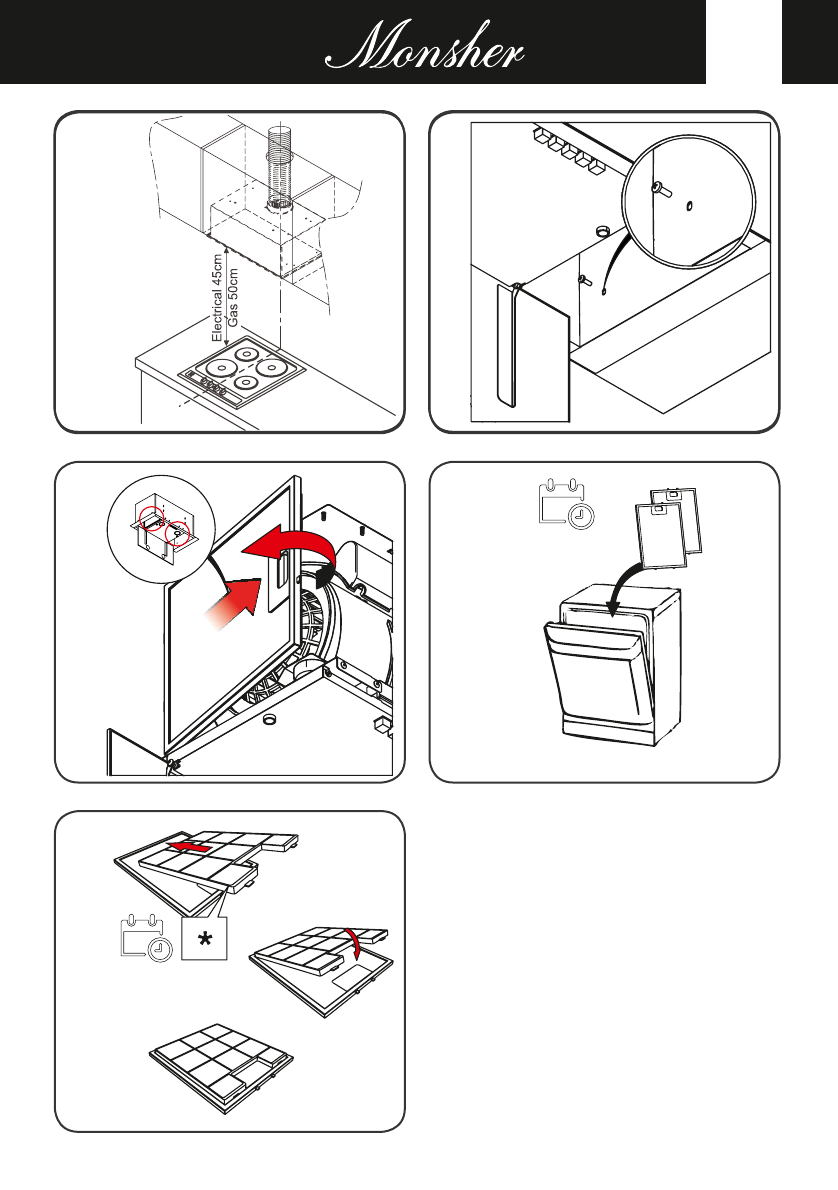 Monsher

Electrical 45cm
Gas 50cm

*