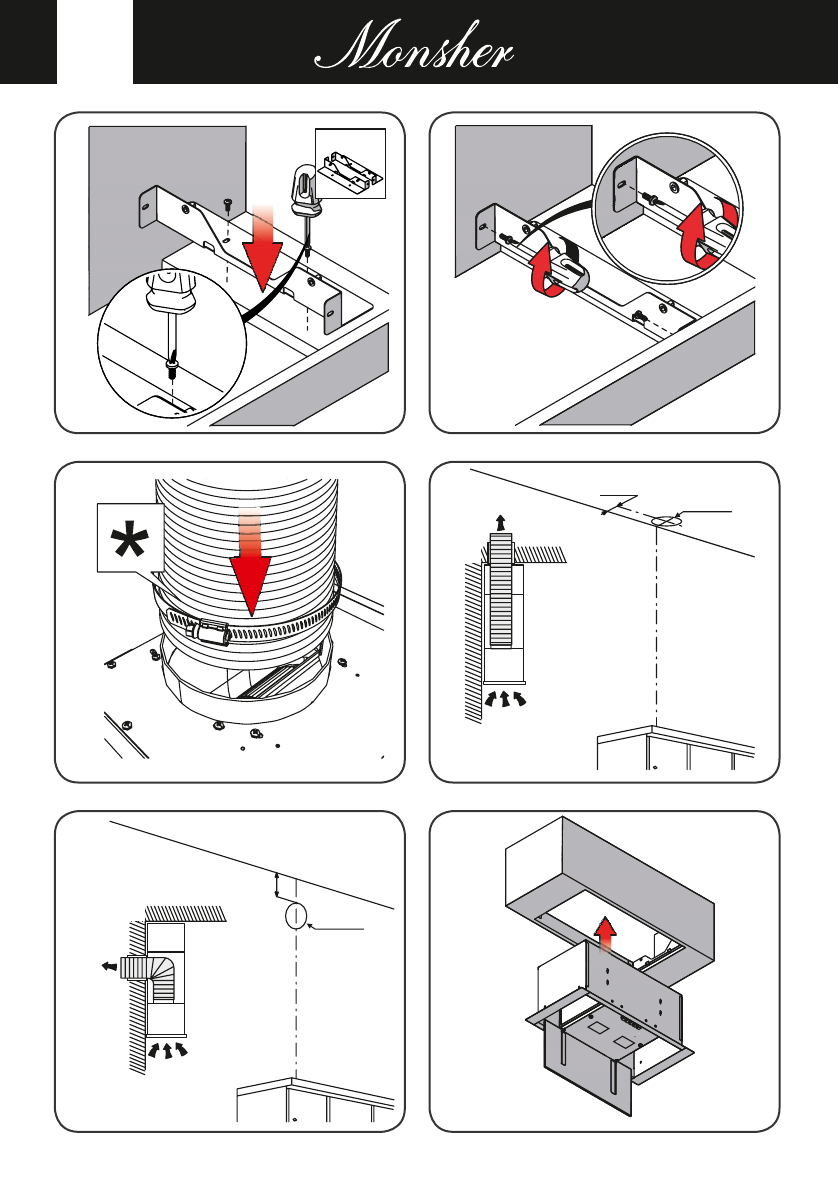 Monsher

*