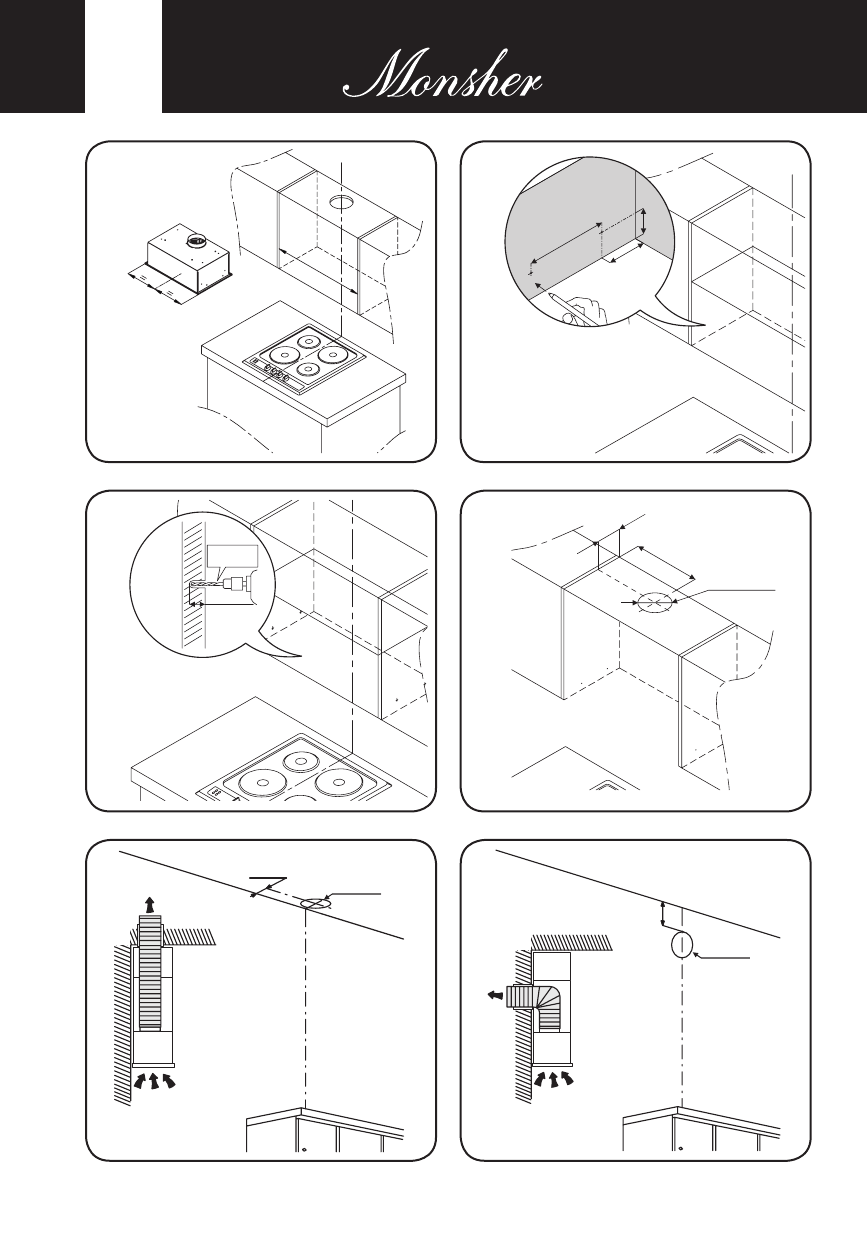 Monsher