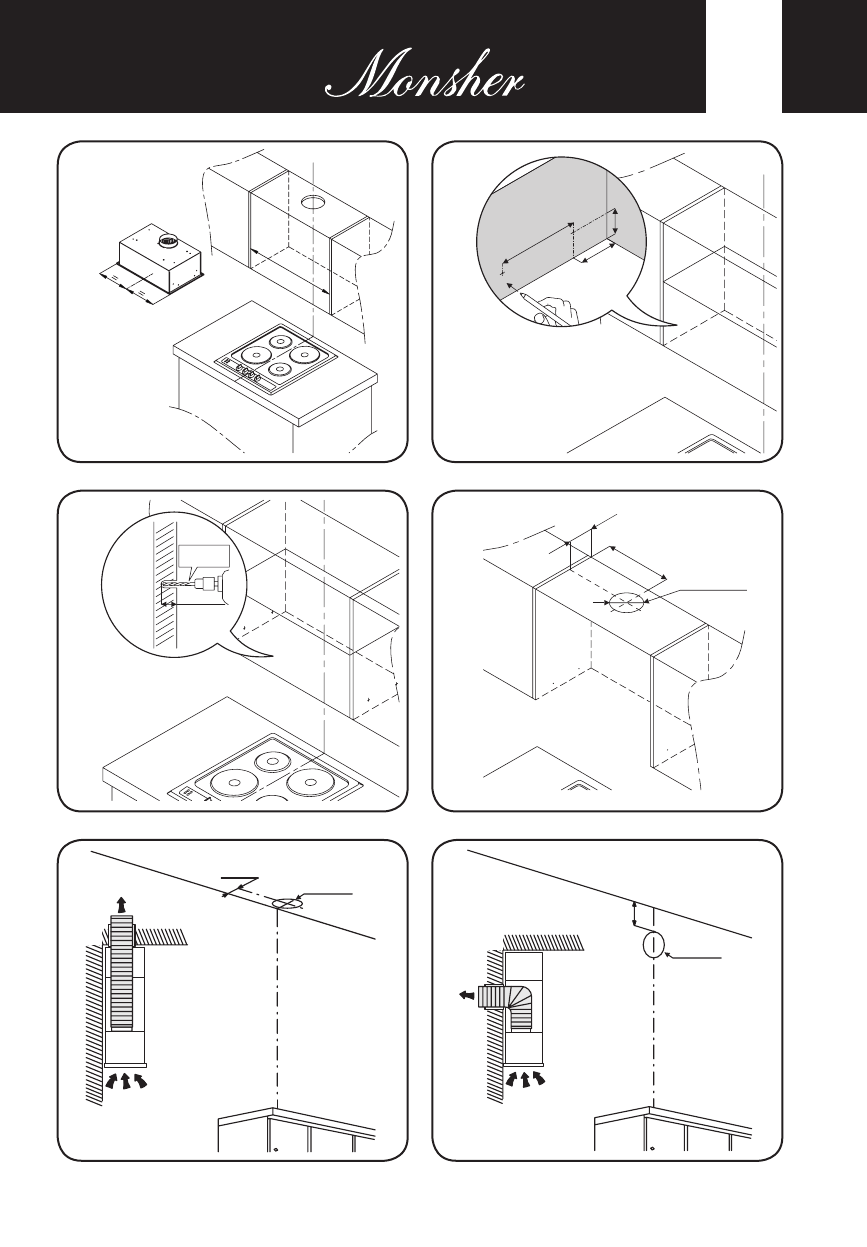 Monsher