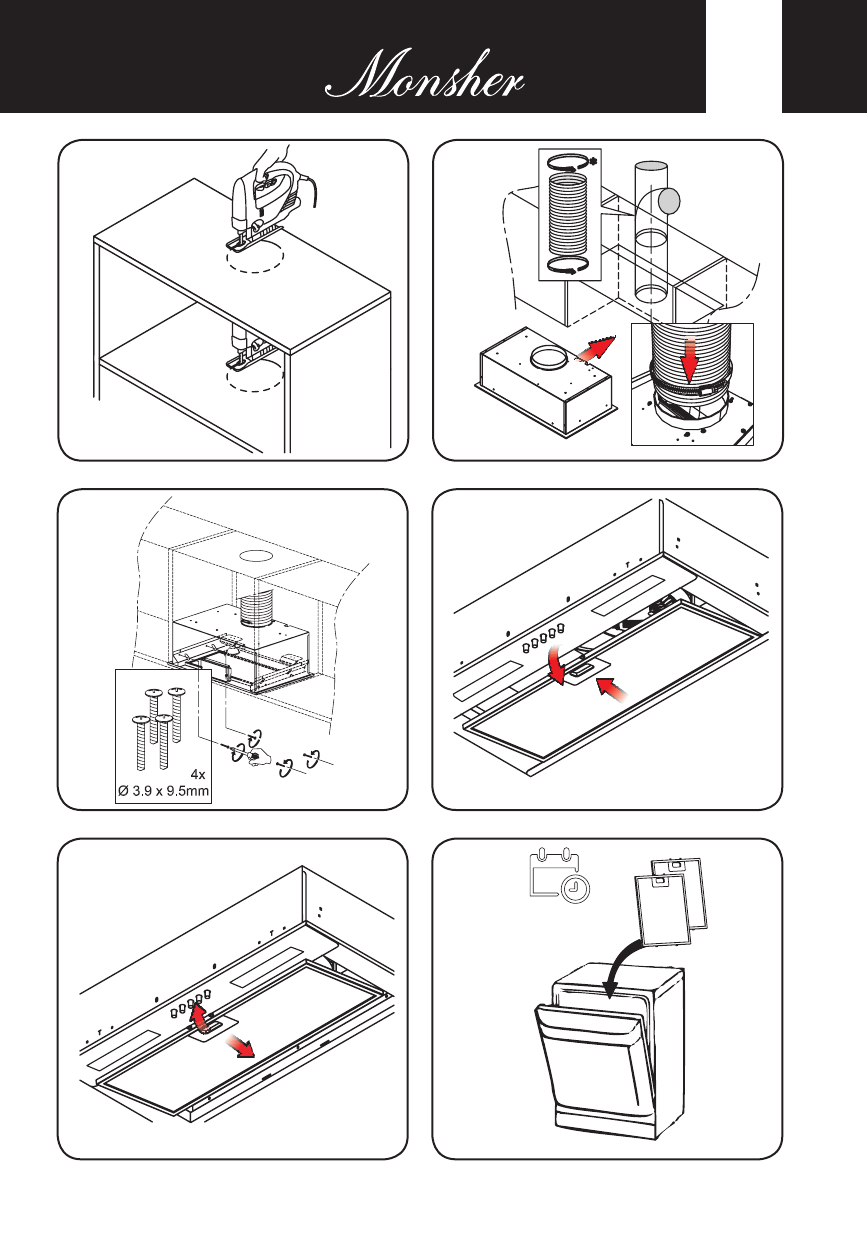 Monsher

4x
Ø 3.9 x 9.5mm