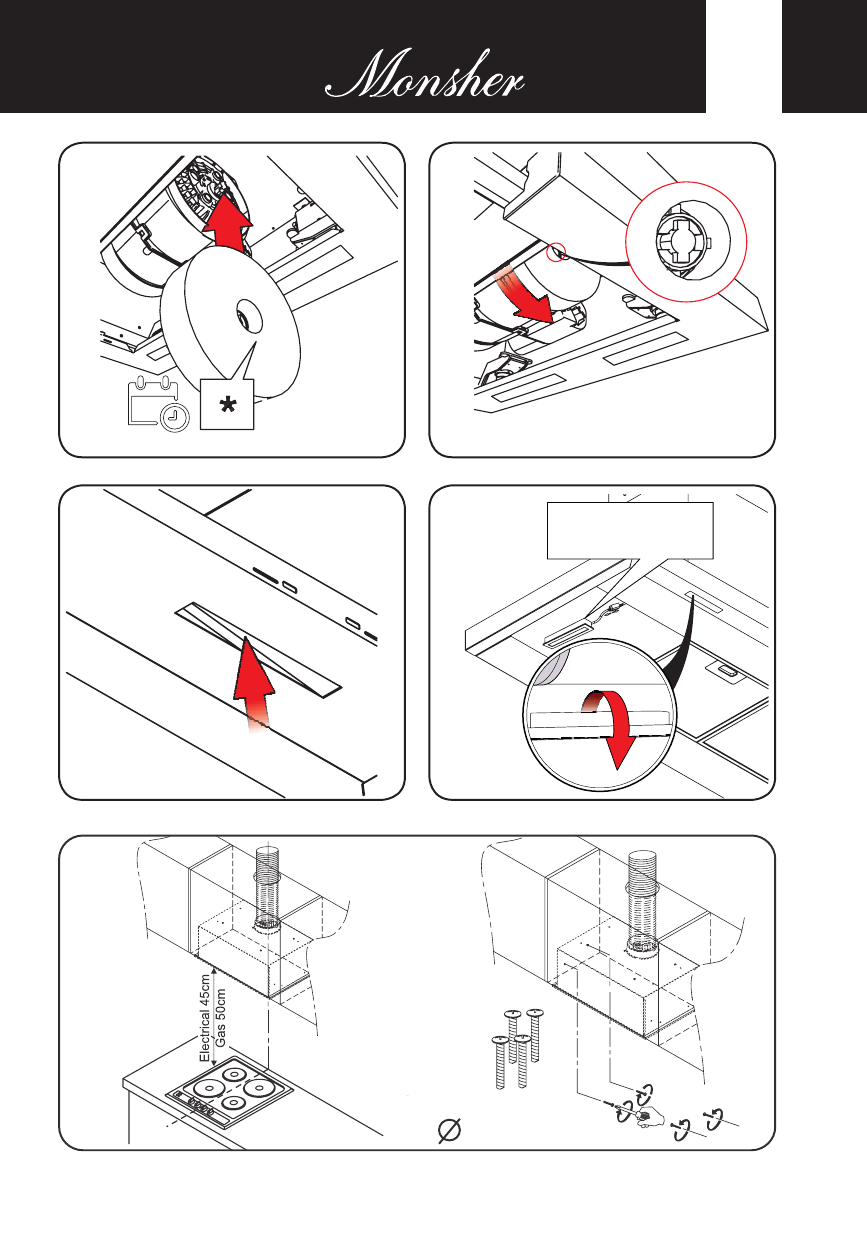 Monsher

*

Electrical 45cm
Gas 50cm

Ø