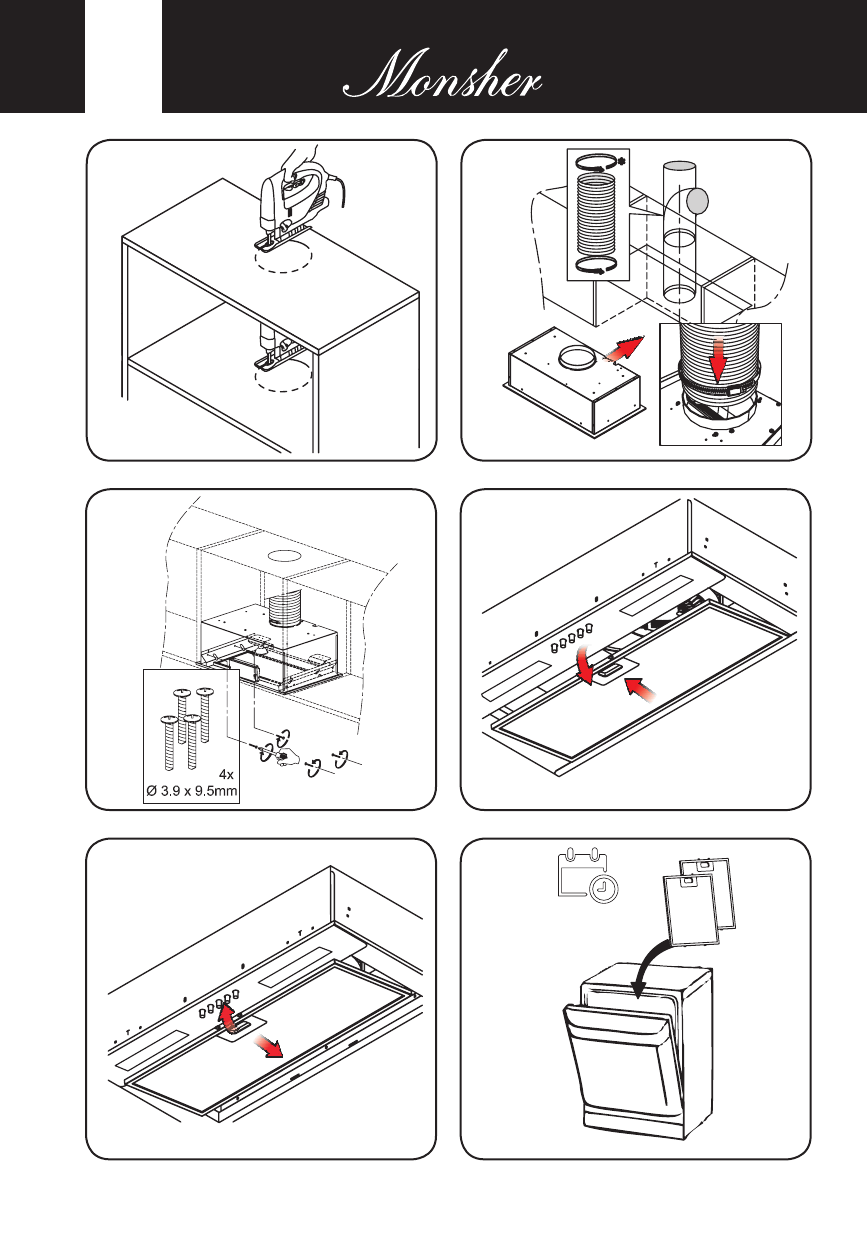 Monsher

4x
Ø 3.9 x 9.5mm