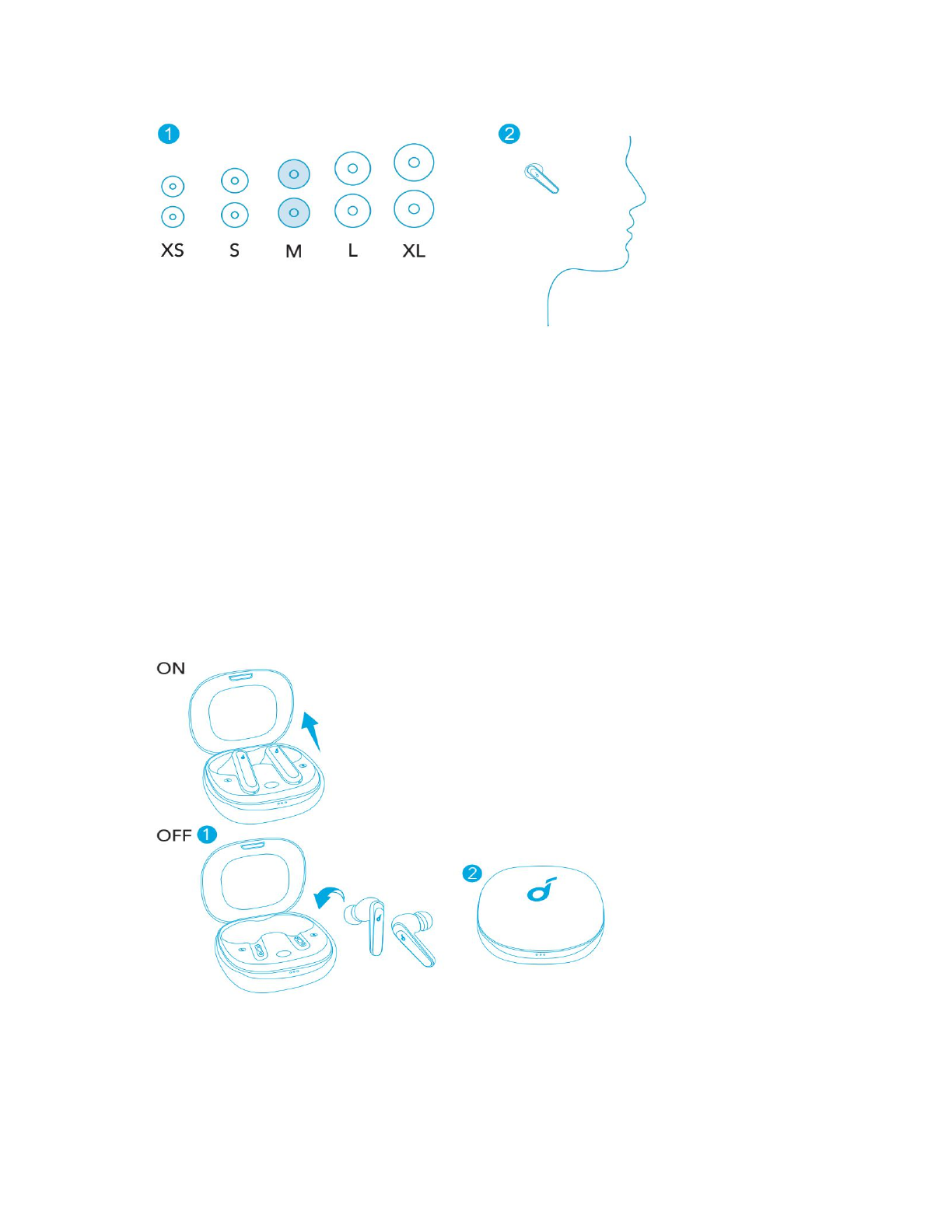 1

XS S M L XL

2

ON

OFF 1

2