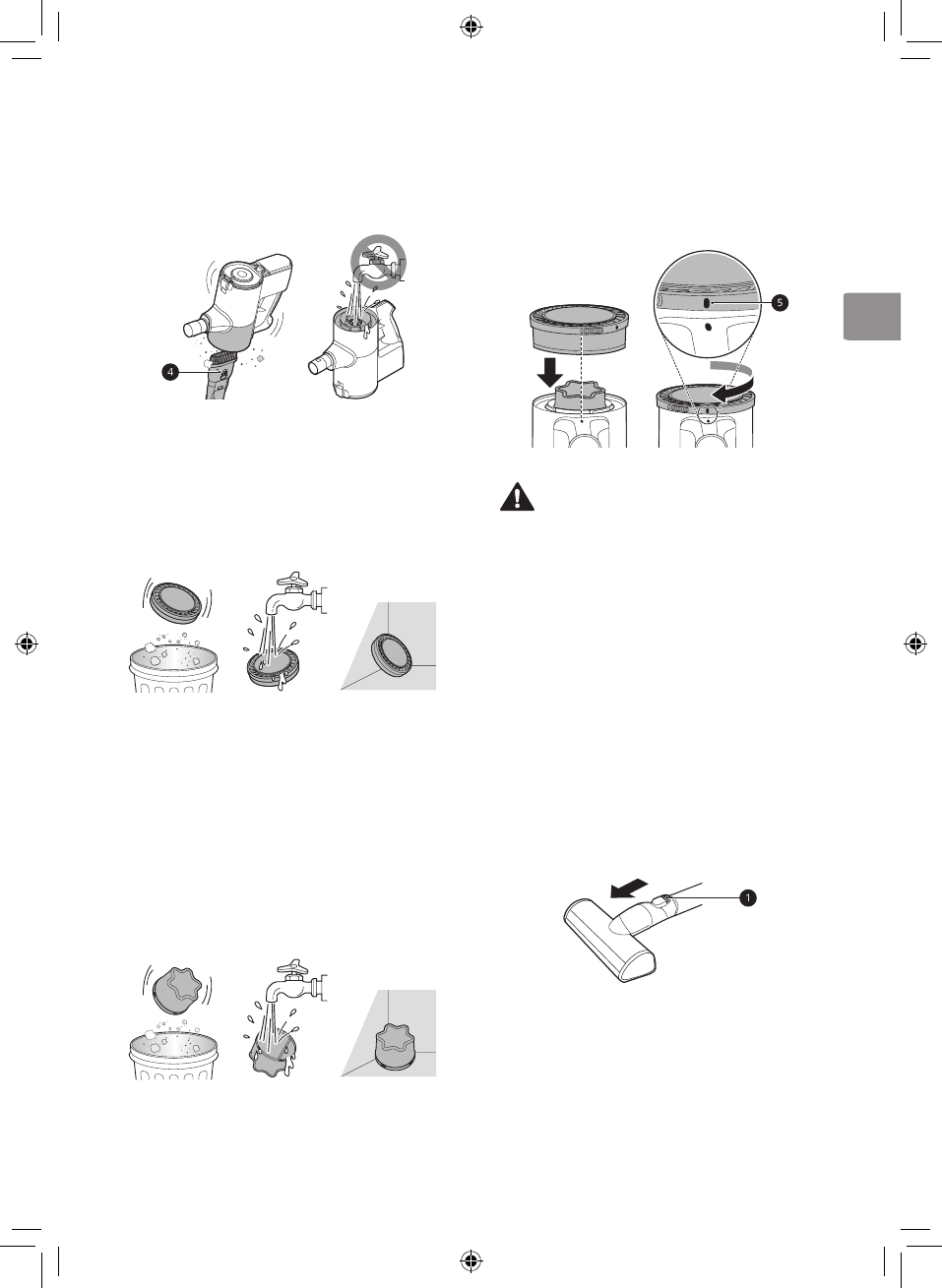 4

5

1