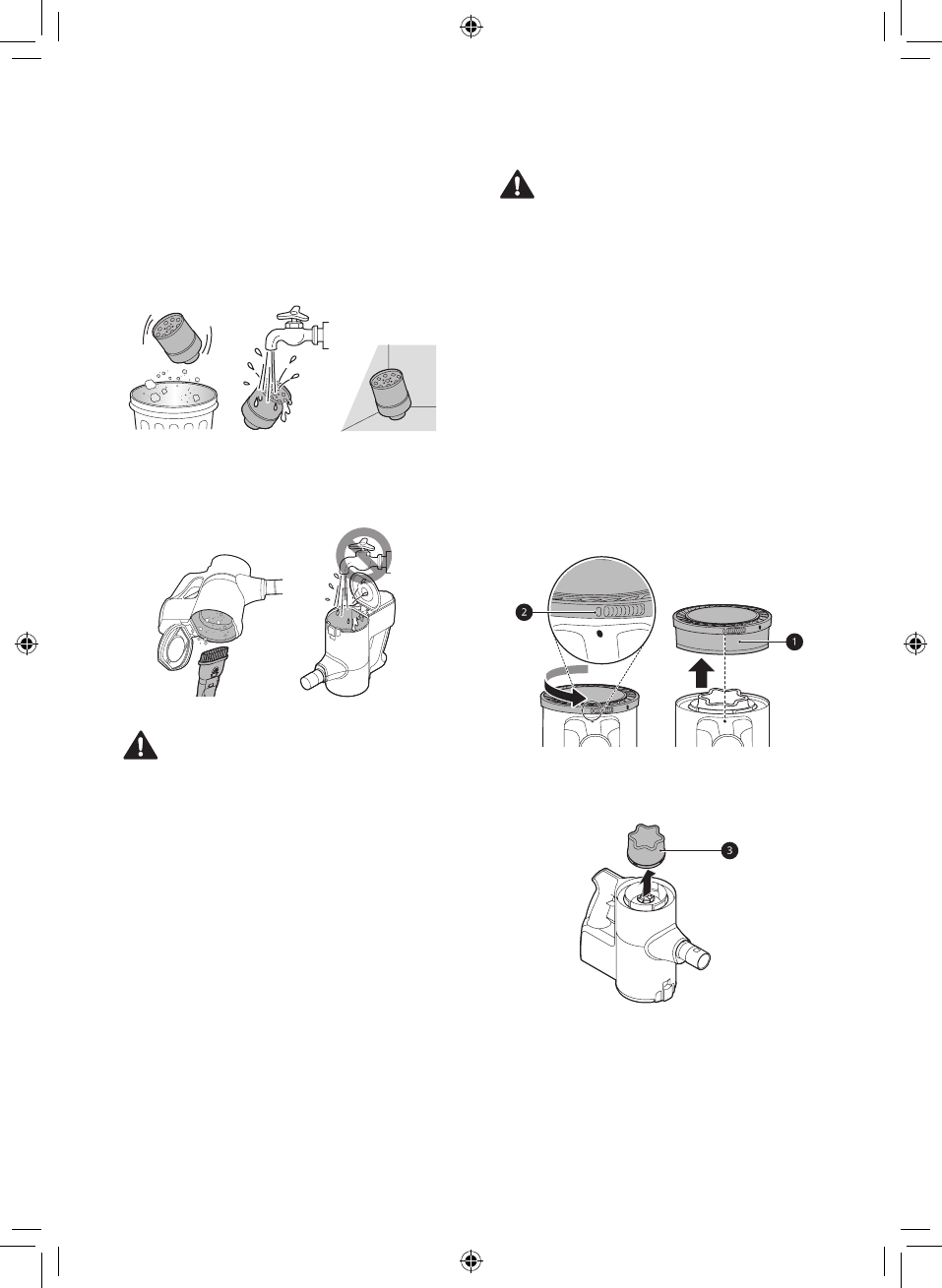 2

1

3