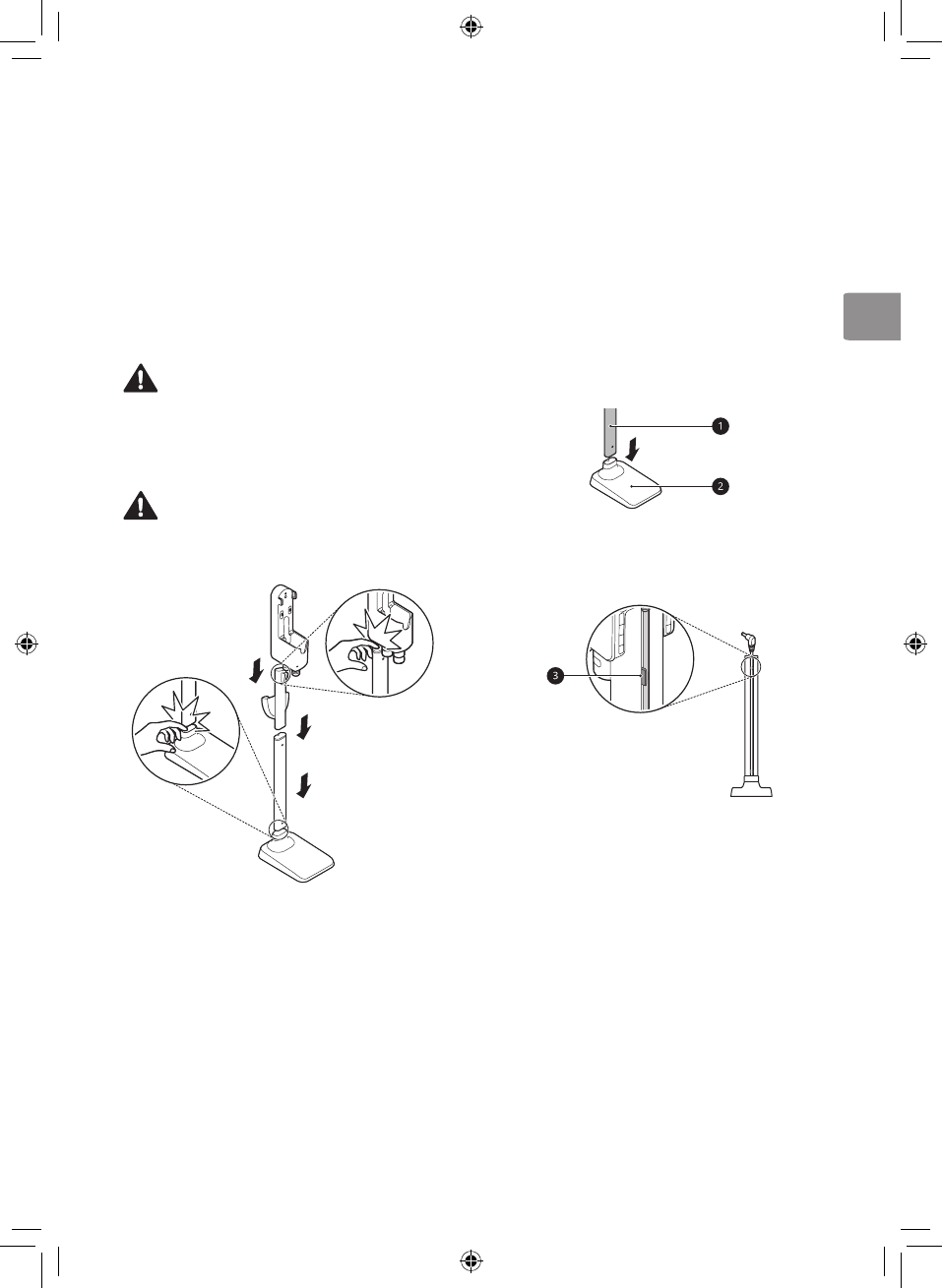 1

2

3