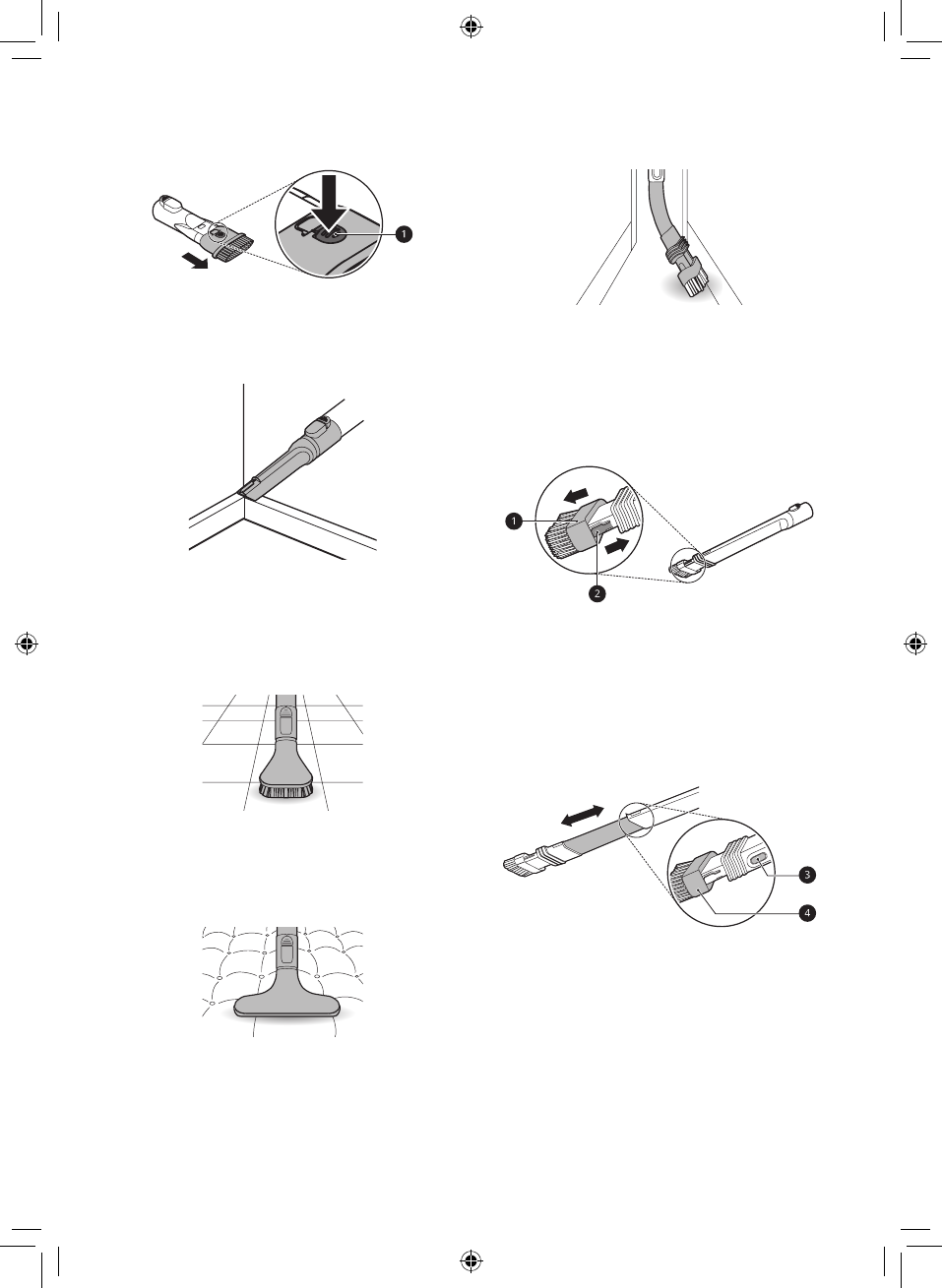 1

1

2

3

4