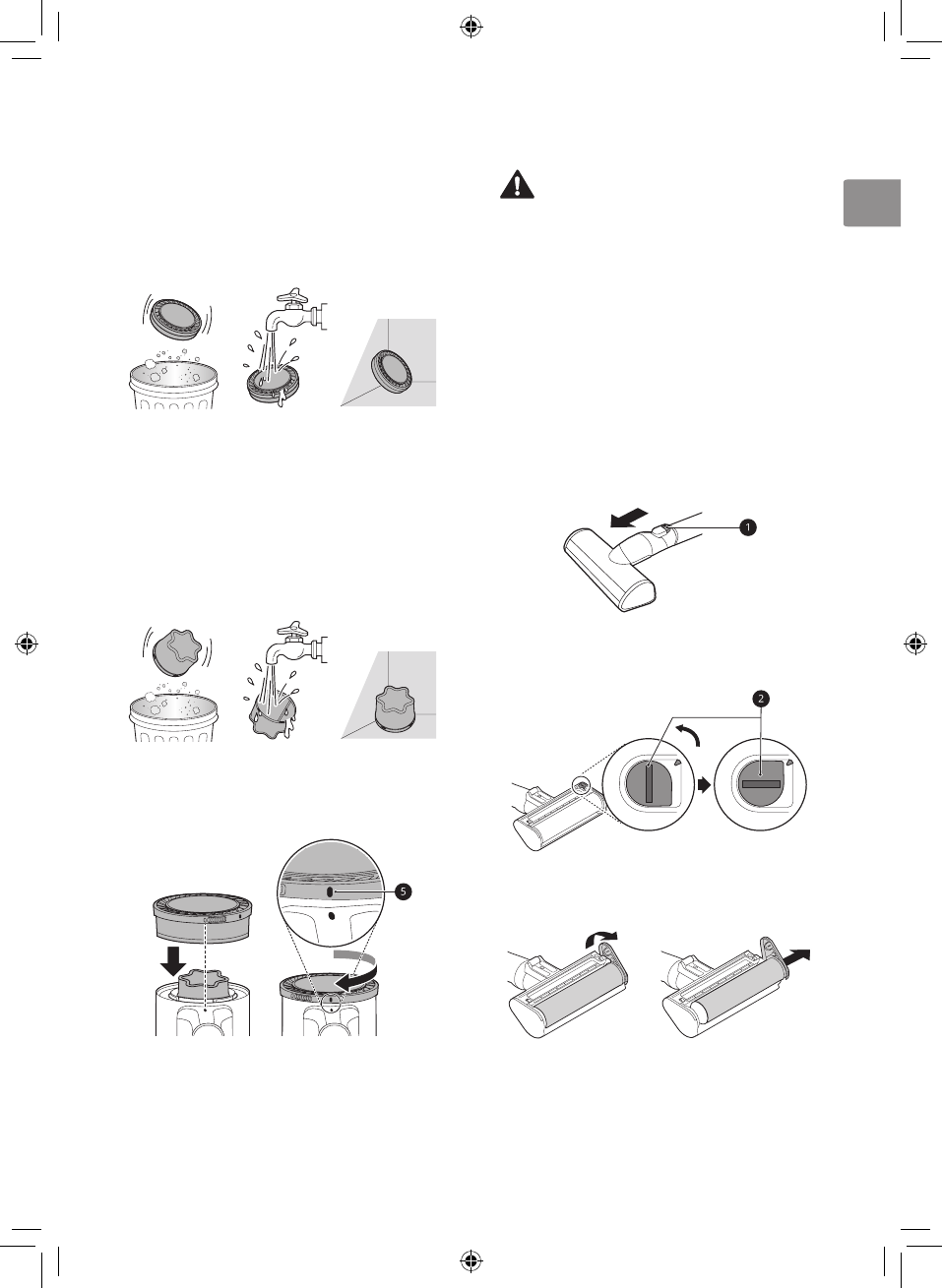 1

2

5