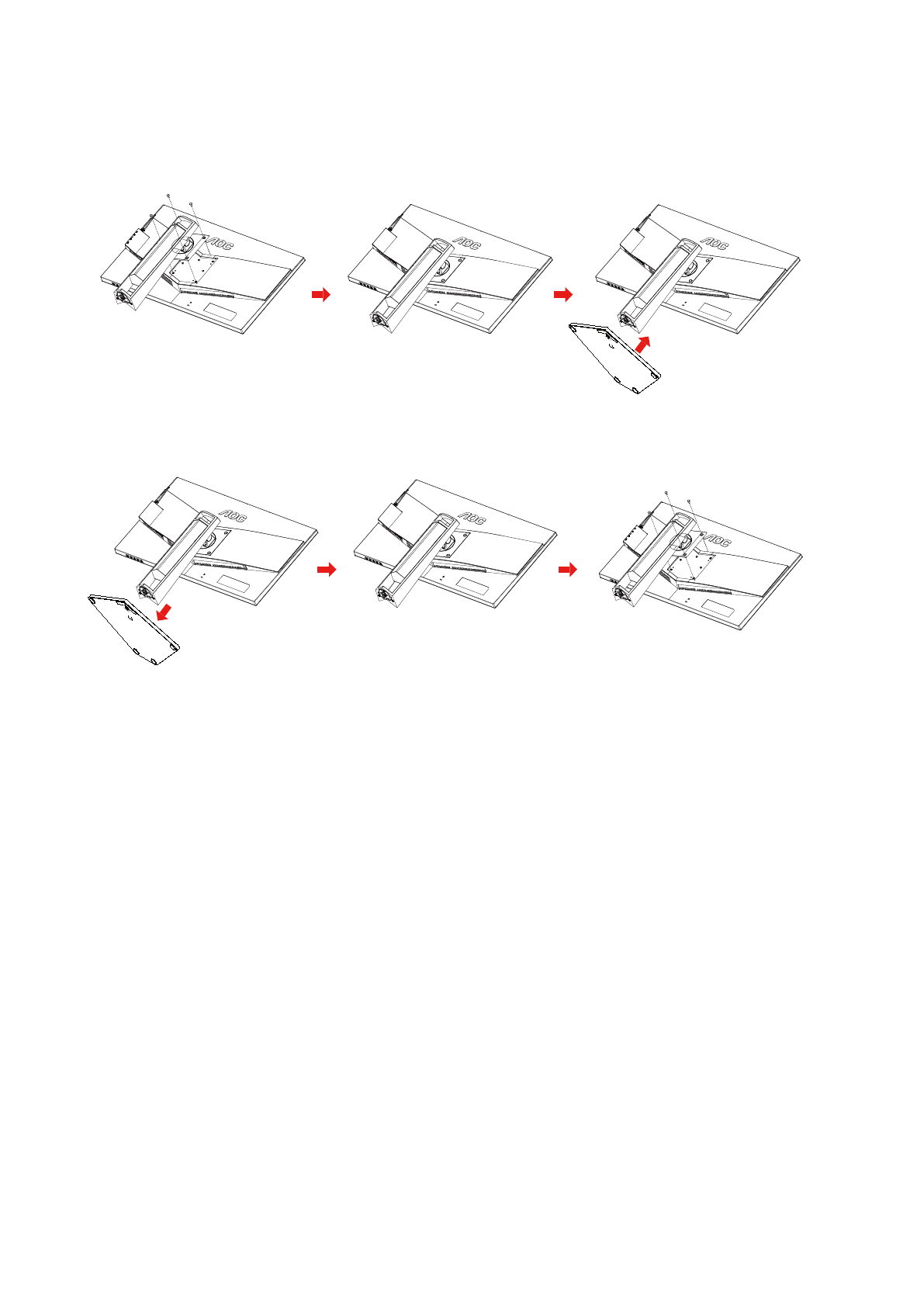 AOC

AOC

AOC

AOC

AOC

AOC