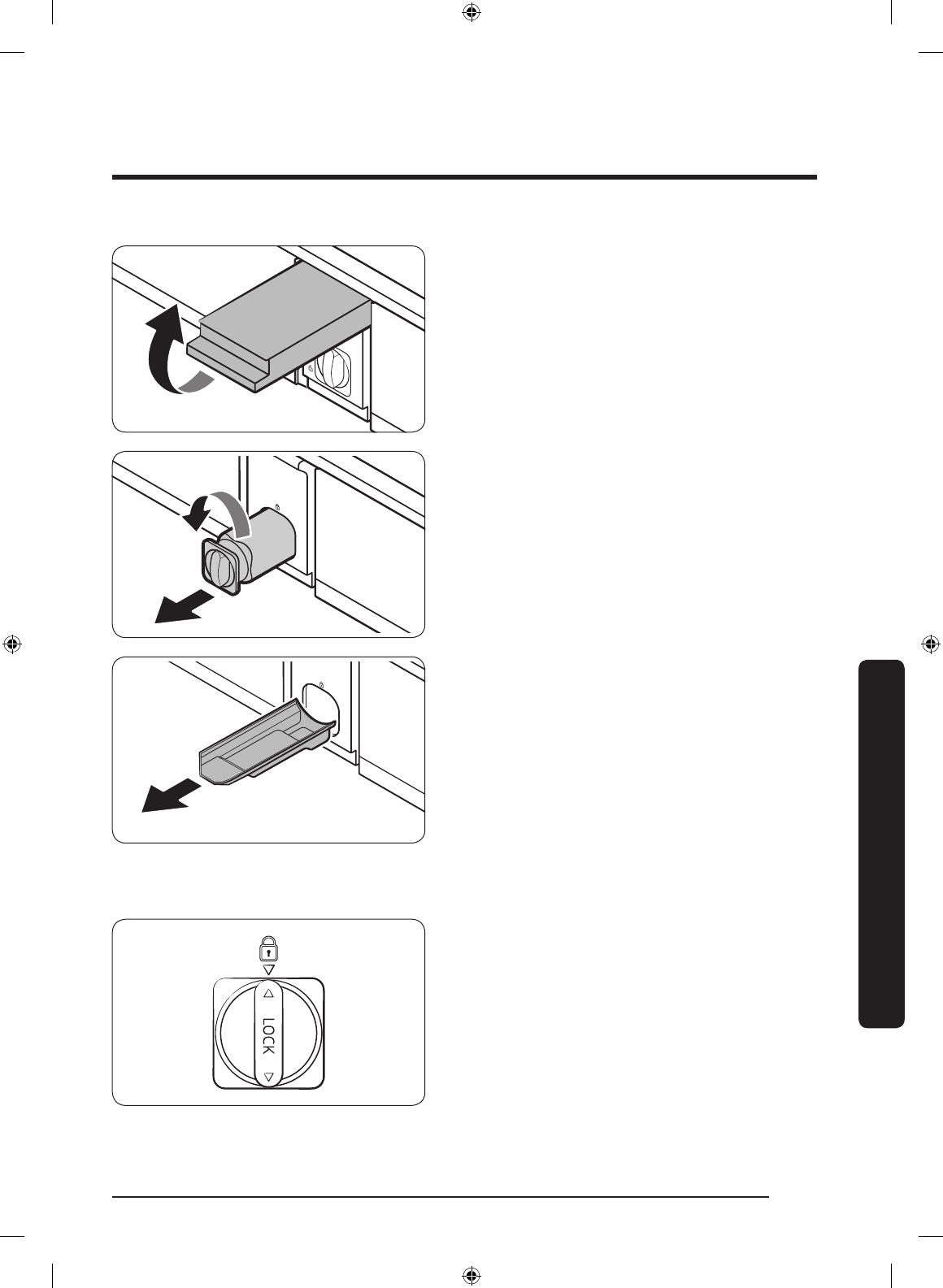 LOCK