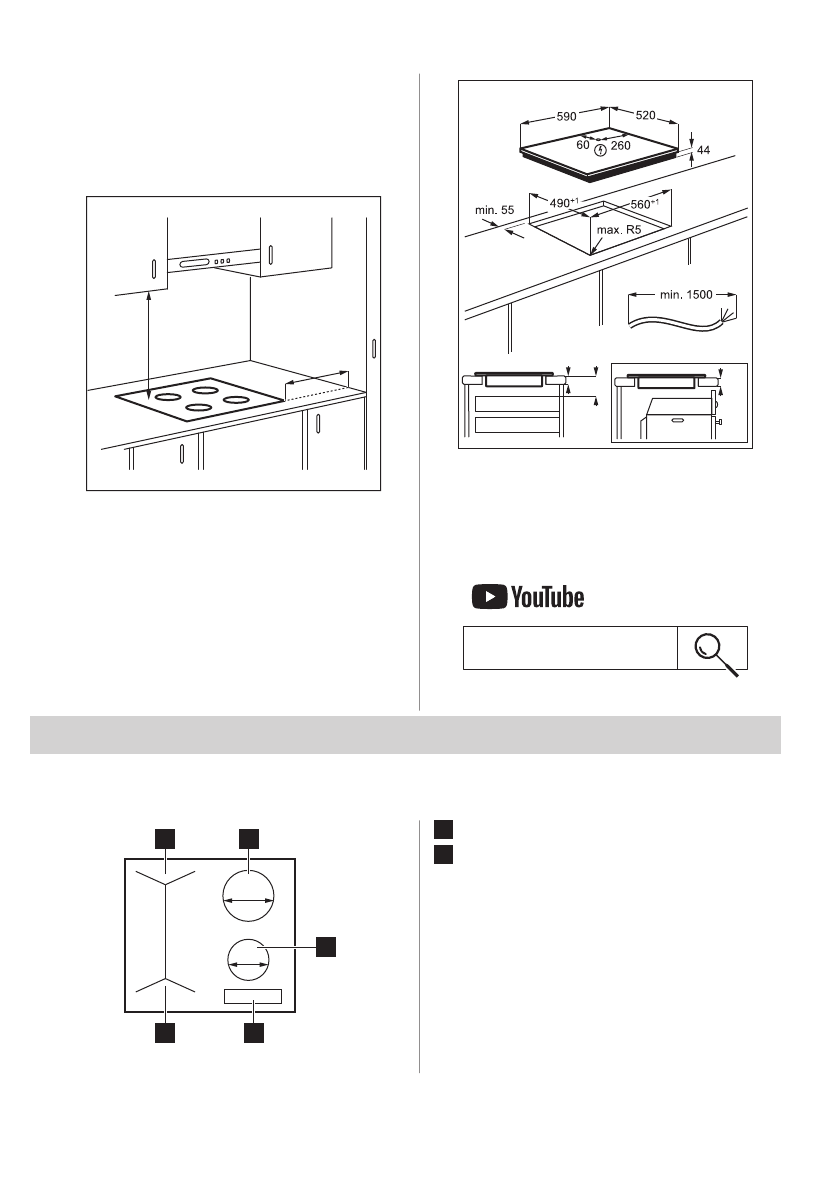 590

520

60

260

44

min. 55

$490^{+1}$

$560^{+1}$

max. R5

min. 1500

YouTube