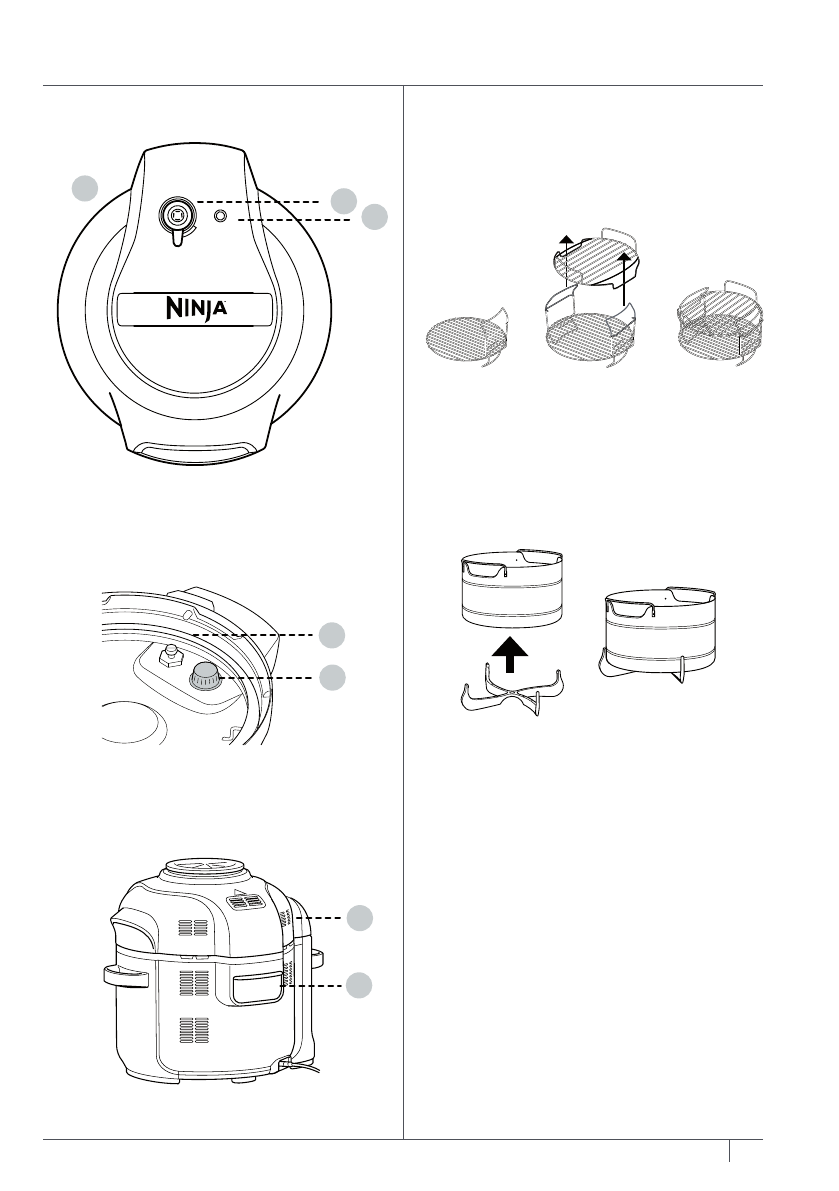 NINJA