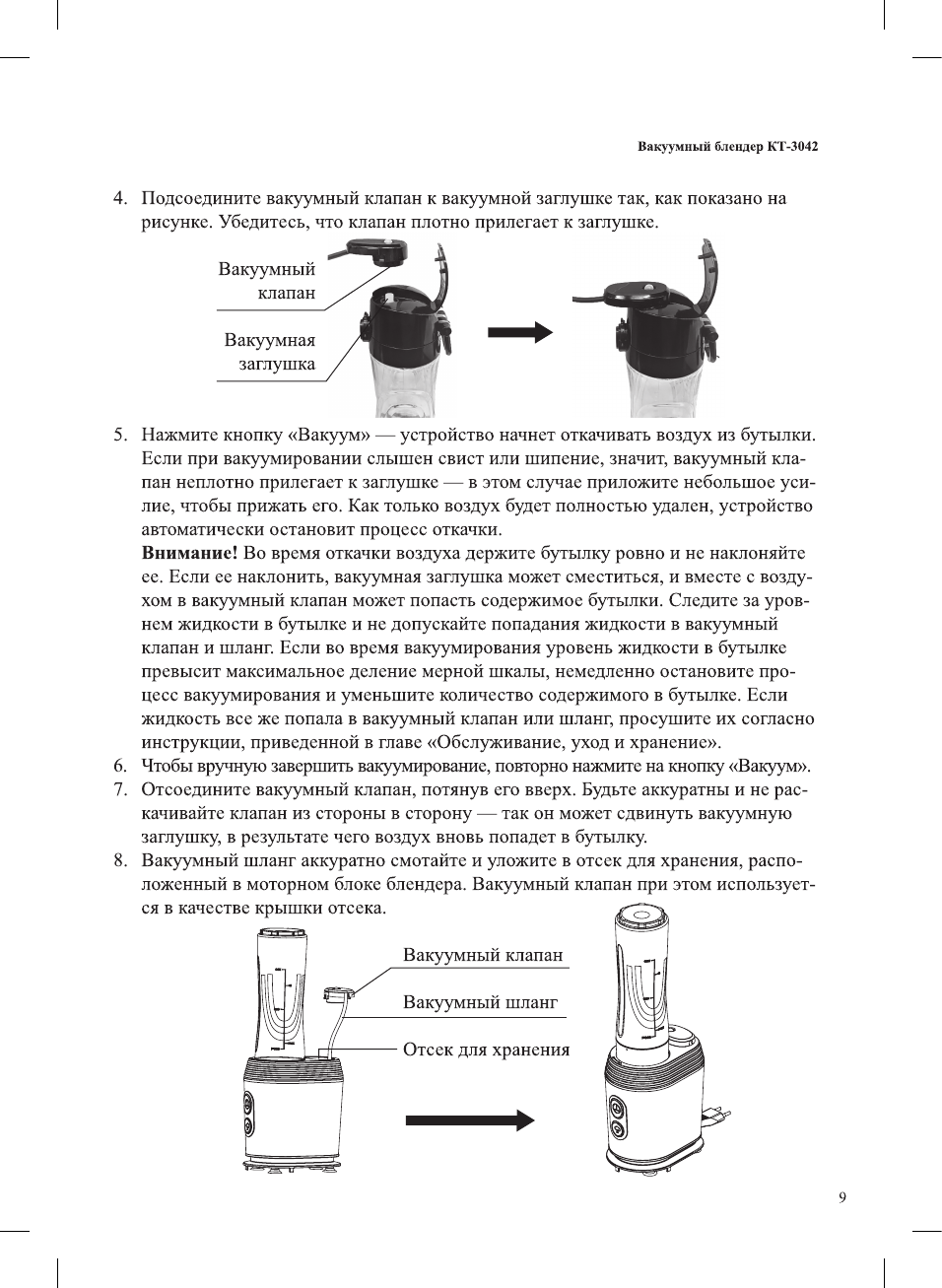 Вакуумный блендер КТ-3042

4. Подсоедините вакуумный клапан к вакуумной заглушке так, как показано на рисунке. Убедитесь, что клапан плотно прилегает к заглушке.

Вакуумный клапан

Вакуумная заглушка

5. Нажмите кнопку «Вакуум» — устройство начнет откачивать воздух из бутылки. Если при вакуумировании слышен свист или шипение, значит, вакуумный клапан неплотно прилегает к заглушке — в этом случае приложите небольшое усилие, чтобы прижать его. Как только воздух будет полностью удален, устройство автоматически остановит процесс откачки.

**Внимание!** Во время откачки воздуха держите бутылку ровно и не наклоняйте ее. Если ее наклонить, вакуумная заглушка может сместиться, и вместе с воздухом в вакуумный клапан может попасть содержимое бутылки. Следите за уровнем жидкости в бутылке и не допускайте попадания жидкости в вакуумный клапан и шланг. Если во время вакуумирования уровень жидкости в бутылке превысит максимальное деление мерной шкалы, немедленно остановите процесс вакуумирования и уменьшите количество содержимого в бутылке. Если жидкость все же попала в вакуумный клапан или шланг, просушите их согласно инструкции, приведенной в главе «Обслуживание, уход и хранение».

6. Чтобы вручную завершить вакуумирование, повторно нажмите на кнопку «Вакуум».

7. Отсоедините вакуумный клапан, потянув его вверх. Будьте аккуратны и не раскачивайте клапан из стороны в сторону — так он может сдвинуть вакуумную заглушку, в результате чего воздух вновь попадет в бутылку.

8. Вакуумный шланг аккуратно смотайте и уложите в отсек для хранения, расположенный в моторном блоке блендера. Вакуумный клапан при этом используется в качестве крышки отсека.

Вакуумный клапан

Вакуумный шланг

Отсек для хранения

9