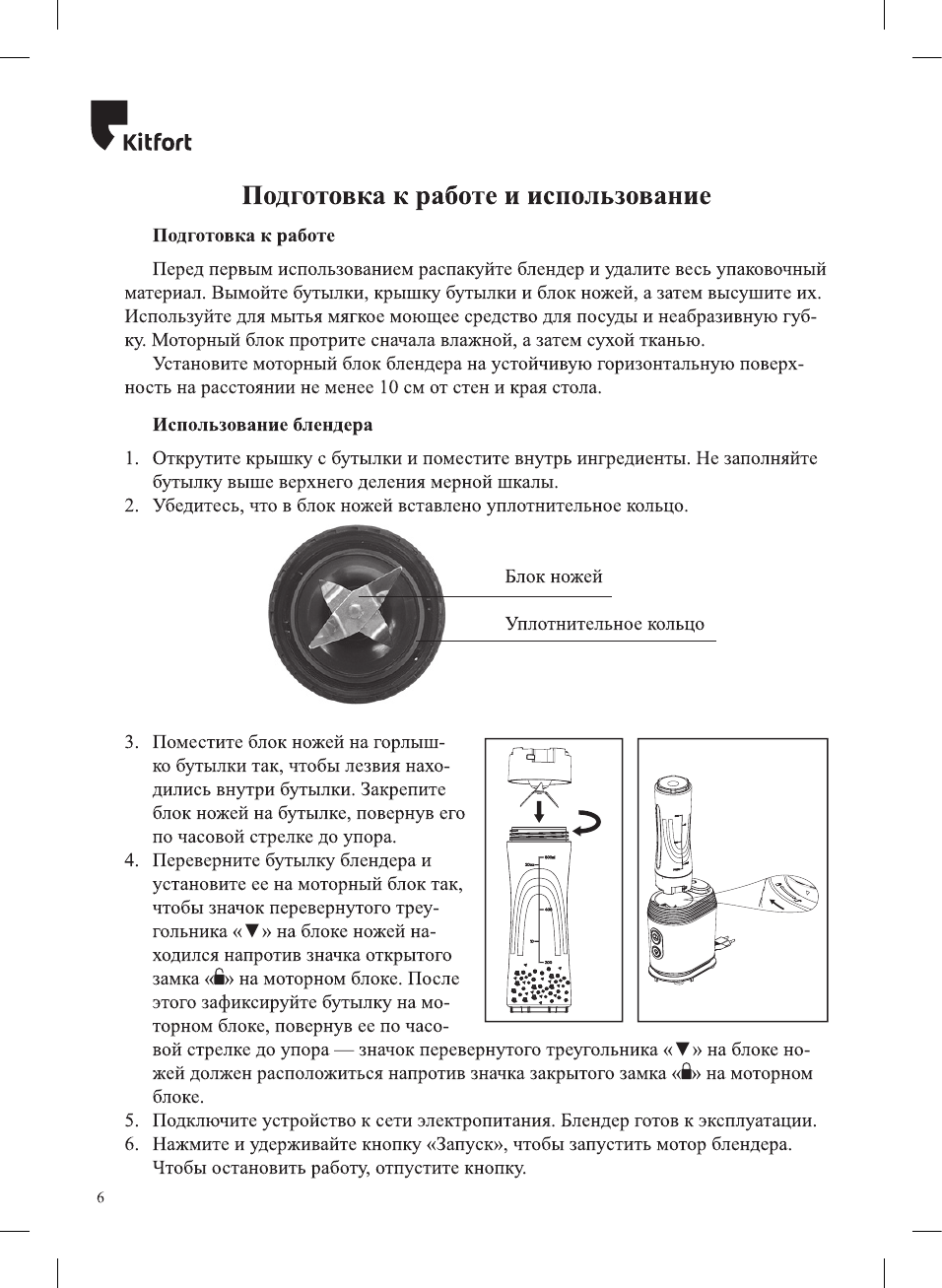 Kitfort

Подготовка к работе и использование

Подготовка к работе

Перед первым использованием распакуйте блендер и удалите весь упаковочный материал. Вымойте бутылки, крышку бутылки и блок ножей, а затем высушите их. Используйте для мытья мягкое моющее средство для посуды и неабразивную губку. Моторный блок протрите сначала влажной, а затем сухой тканью.

Установите моторный блок блендера на устойчивую горизонтальную поверхность на расстоянии не менее 10 см от стен и края стола.

Использование блендера

1. Открутите крышку с бутылки и поместите внутрь ингредиенты. Не заполняйте бутылку выше верхнего деления мерной шкалы.
2. Убедитесь, что в блок ножей вставлено уплотнительное кольцо.

Блок ножей

Уплотнительное кольцо

3. Поместите блок ножей на горлышко бутылки так, чтобы лезвия находились внутри бутылки. Закрепите блок ножей на бутылке, повернув его по часовой стрелке до упора.
4. Переверните бутылку блендера и установите ее на моторный блок так, чтобы значок перевернутого треугольника «▼» на блоке ножей находился напротив значка открытого замка «🔓» на моторном блоке. После этого зафиксируйте бутылку на моторном блоке, повернув ее по часовой стрелке до упора — значок перевернутого треугольника «▼» на блоке ножей должен расположиться напротив значка закрытого замка «🔒» на моторном блоке.
5. Подключите устройство к сети электропитания. Блендер готов к эксплуатации.
6. Нажмите и удерживайте кнопку «Запуск», чтобы запустить мотор блендера. Чтобы остановить работу, отпустите кнопку.

6