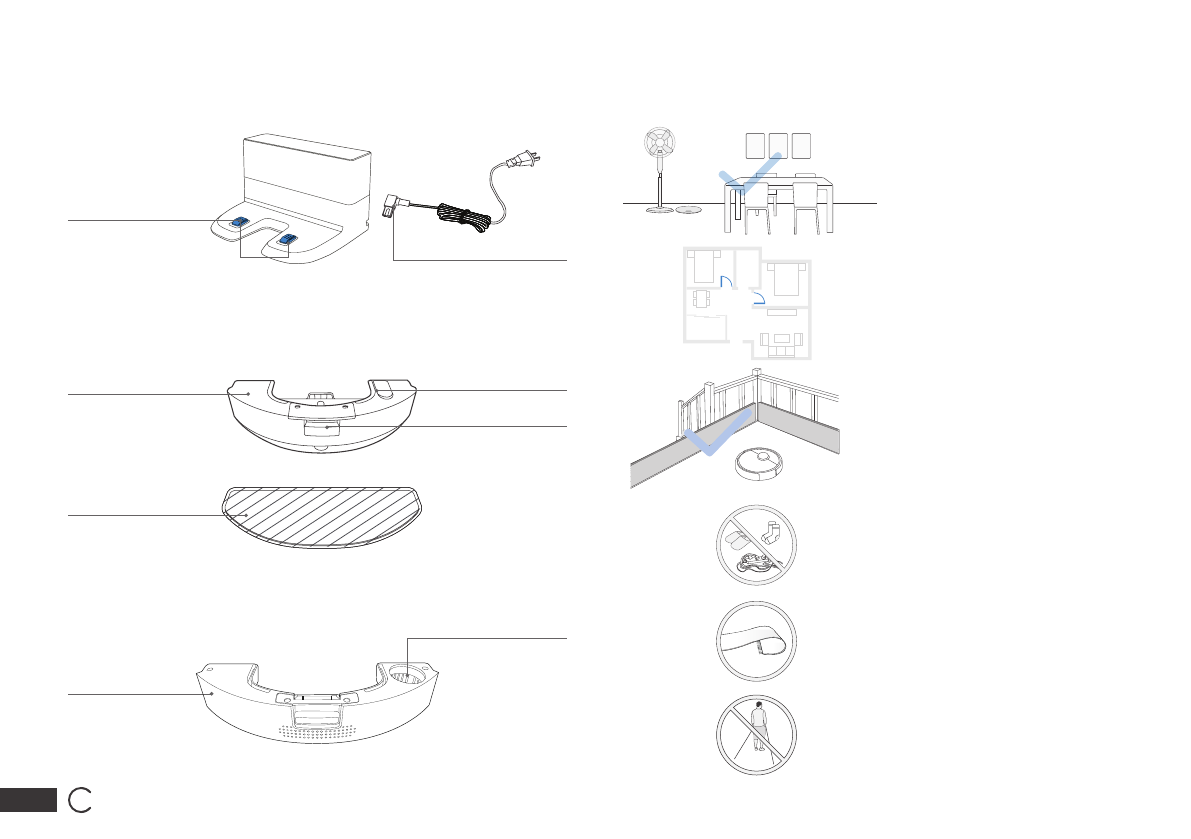 C