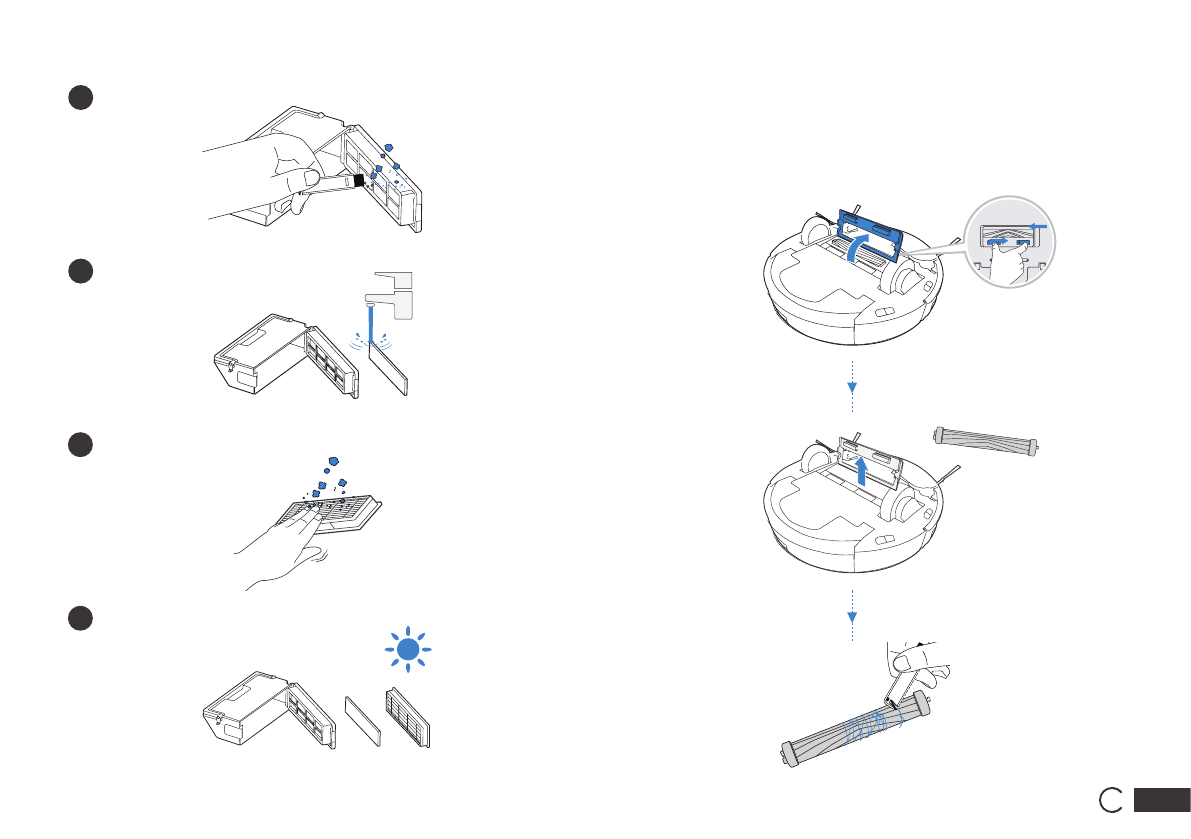 C