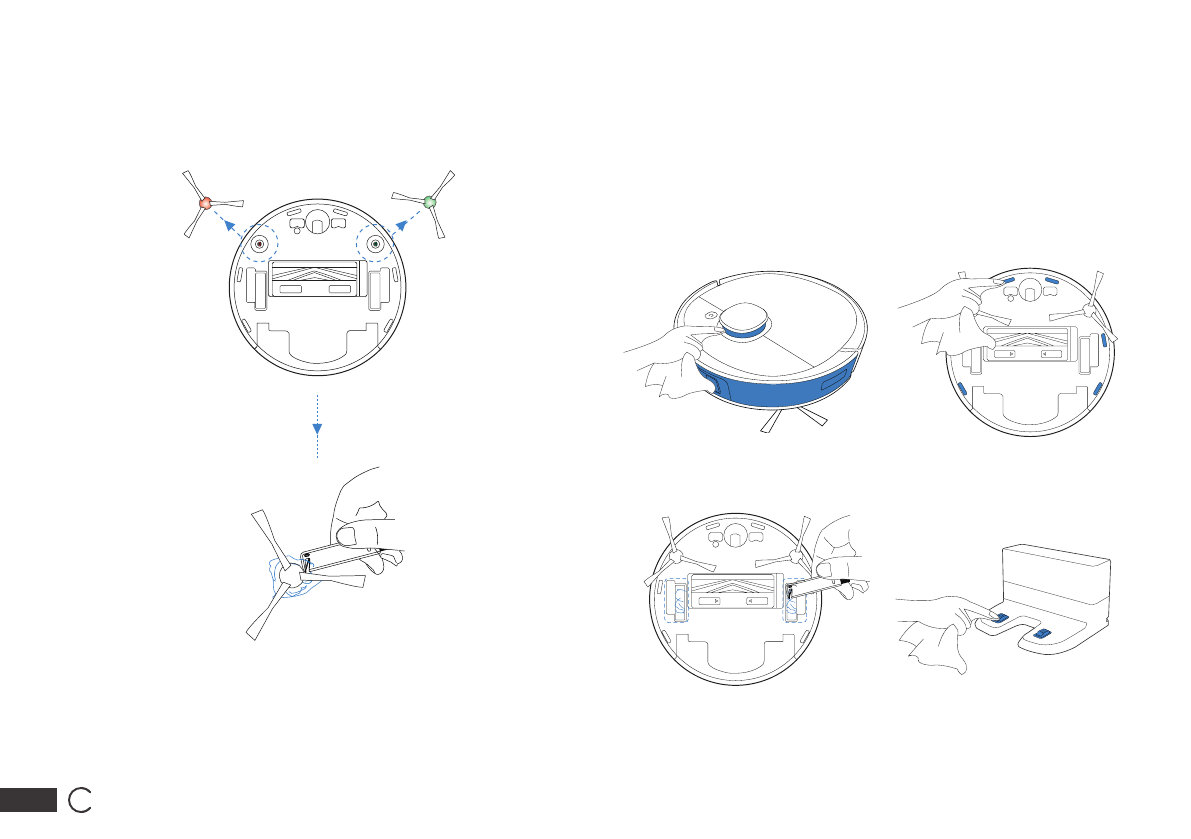 C