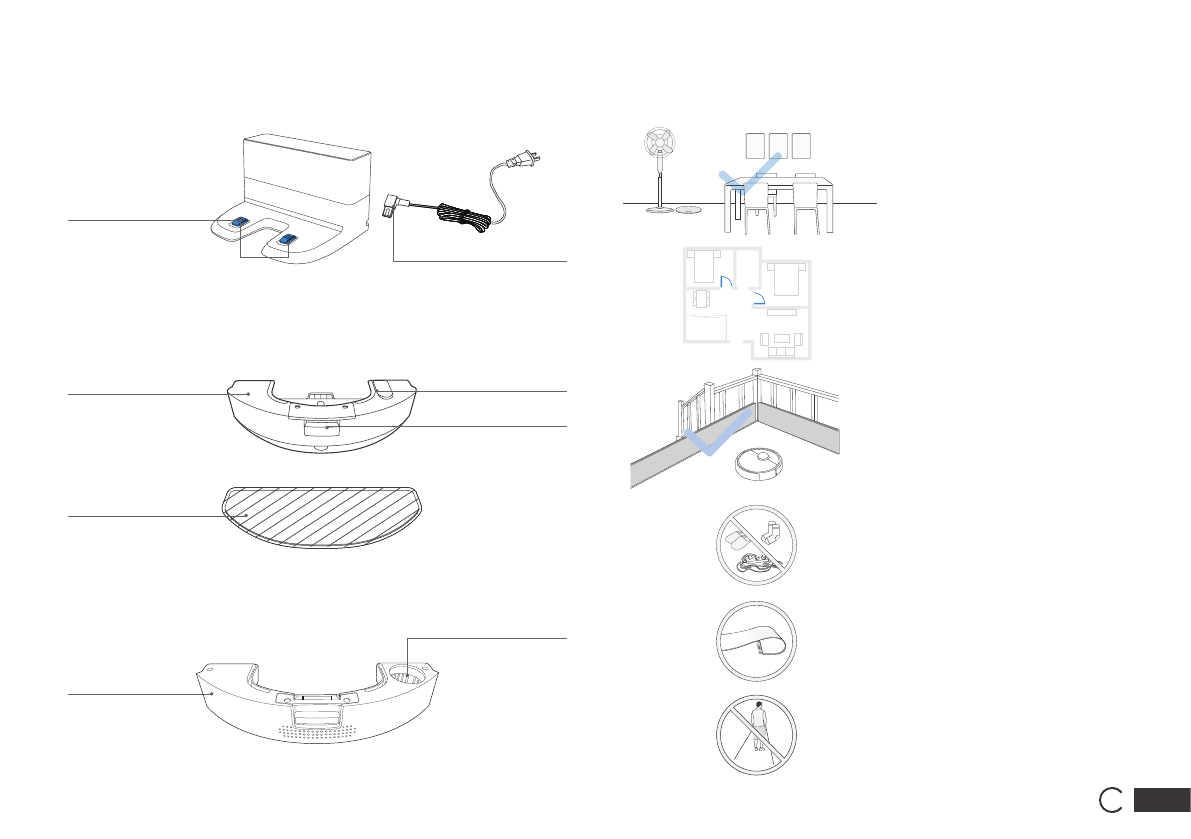 C