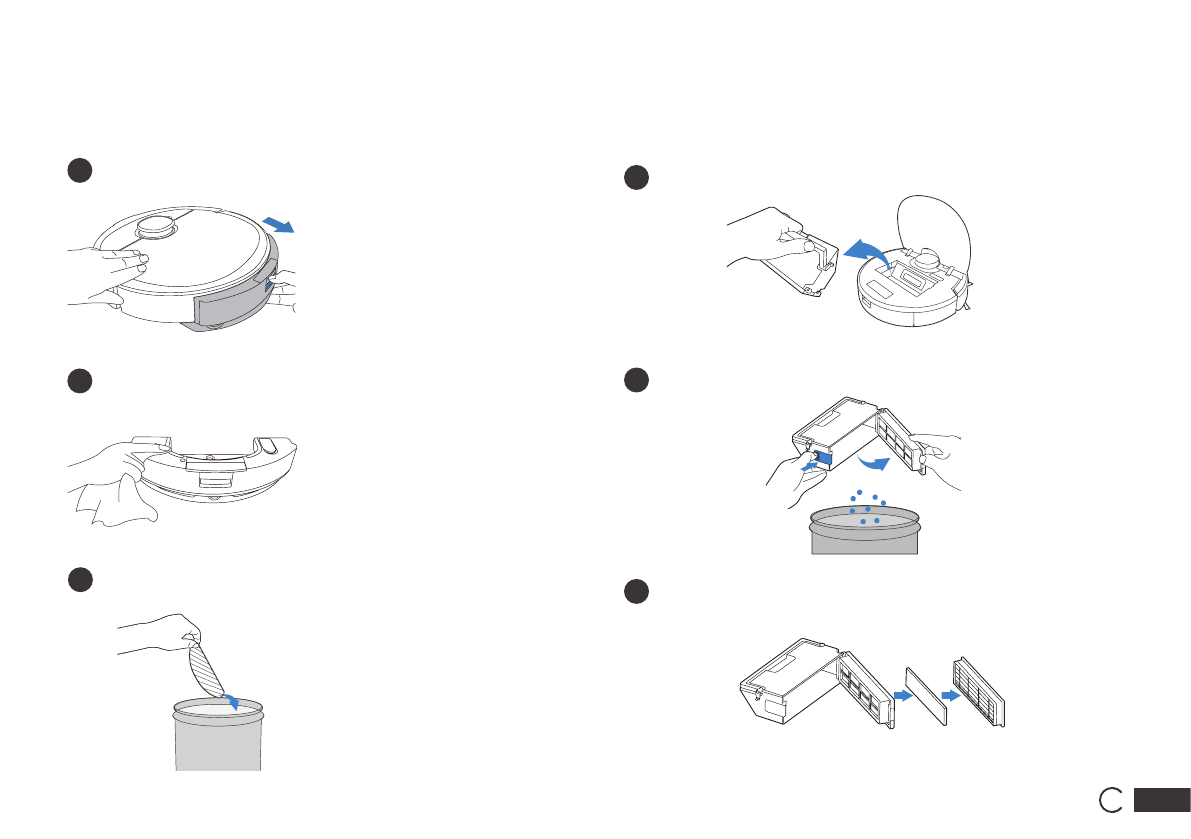 C