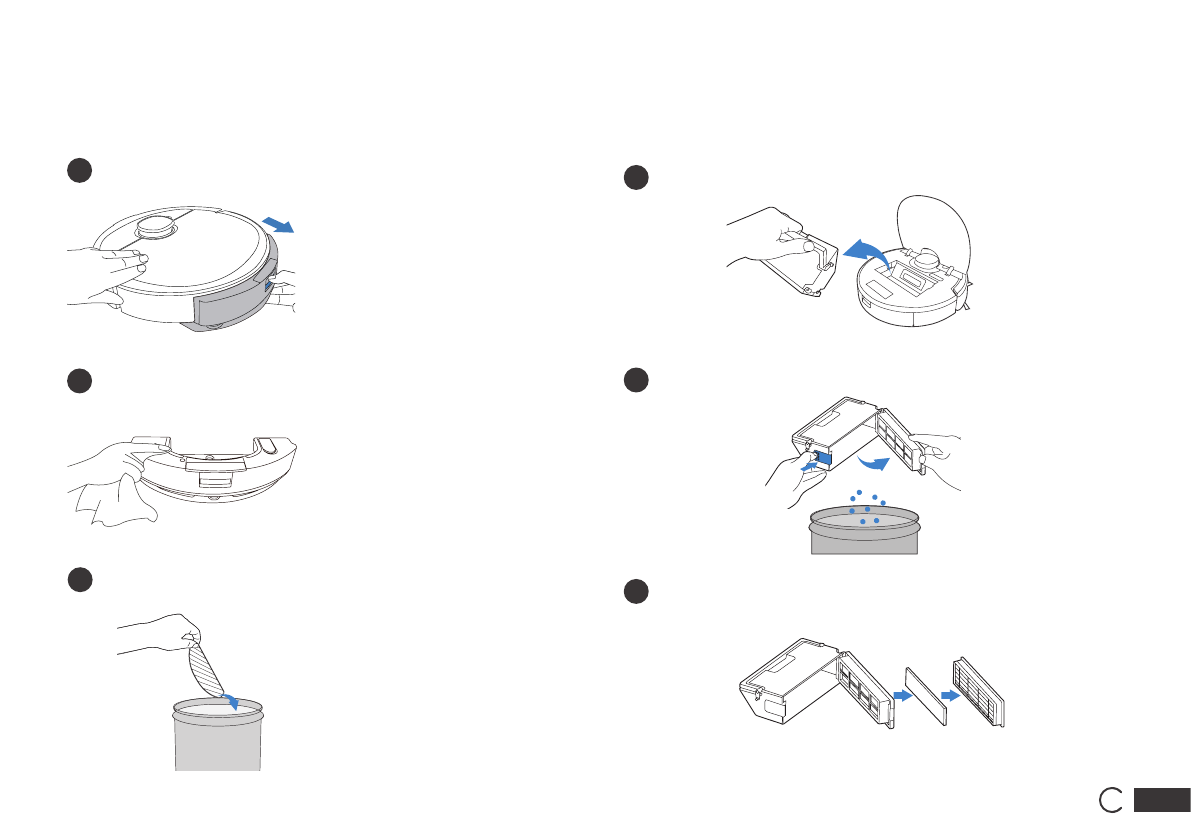 C