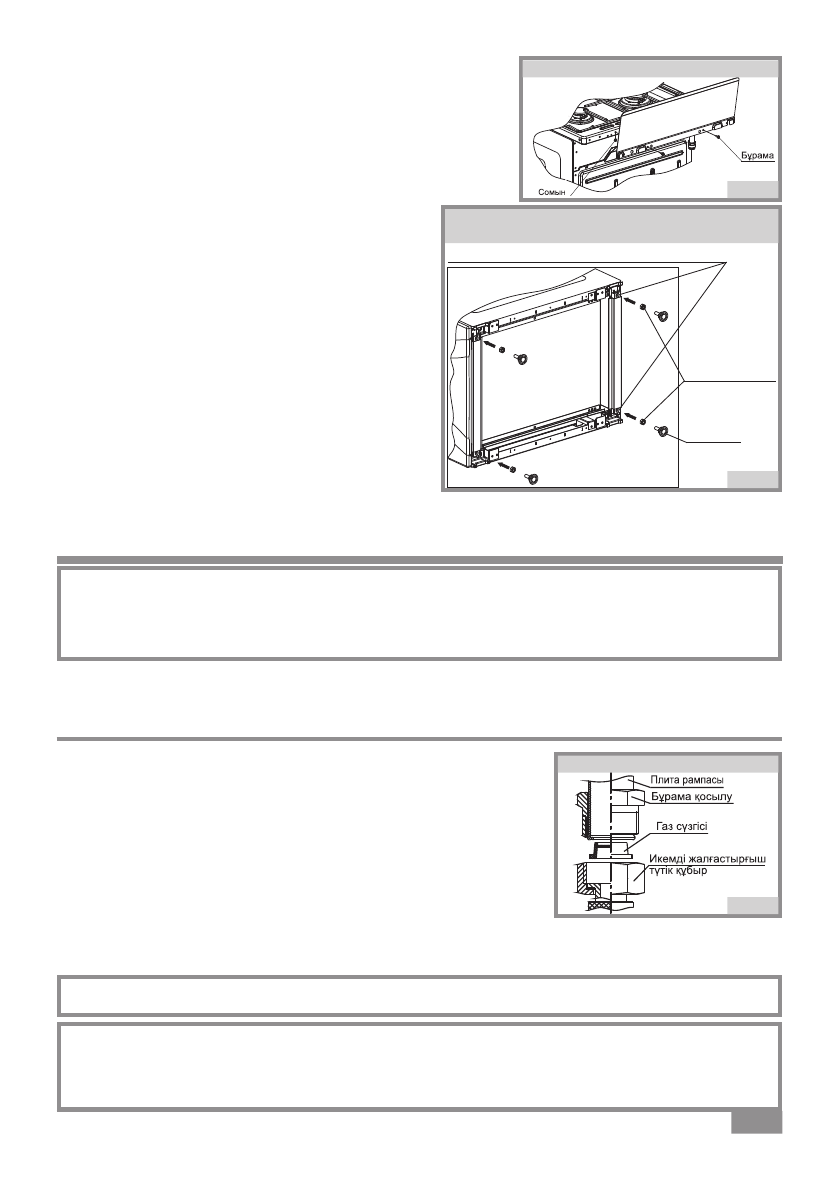 Бұрама
Сомын

Плита рампасы
Бұрама қосылу
Газ сүзгісі
Икемді жалғастырғыш түтік құбыр