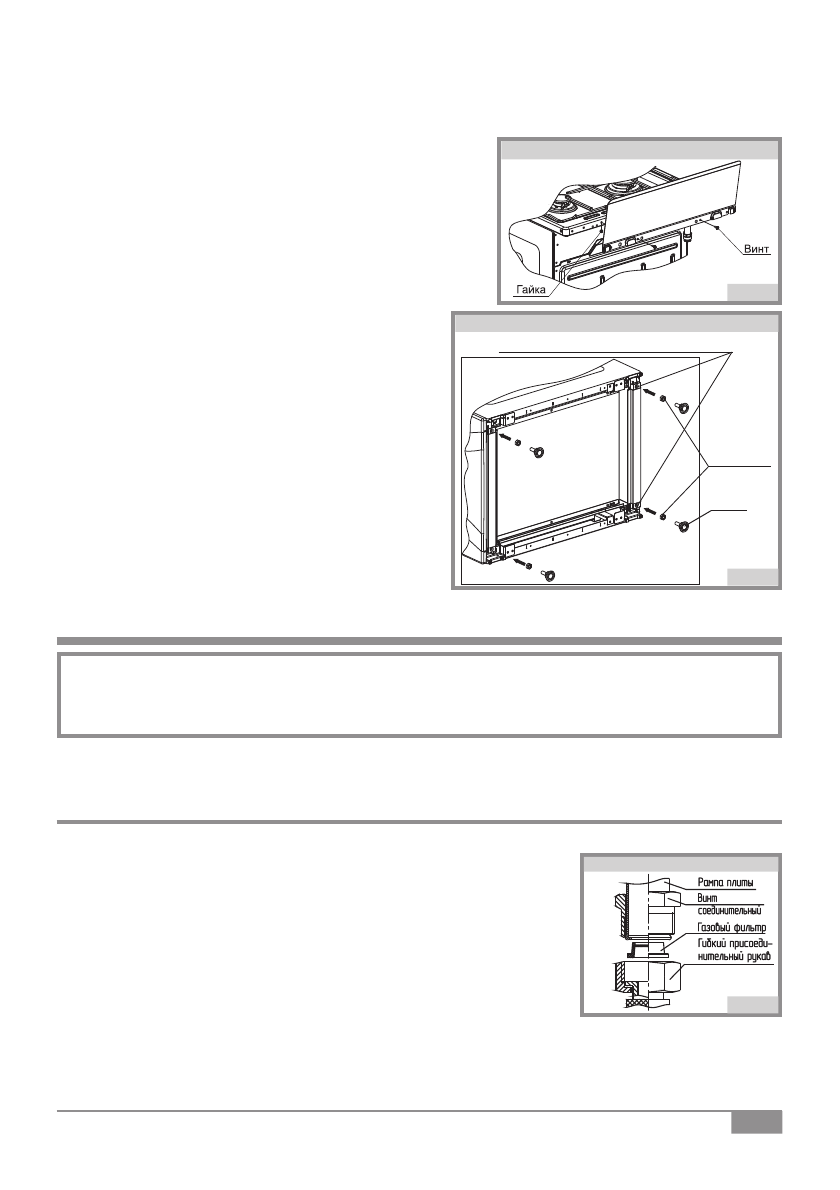 Винт
Гайка

Рампа плиты
Винт соединительный
Газовый фильтр
Гибкий присоединительный рукав