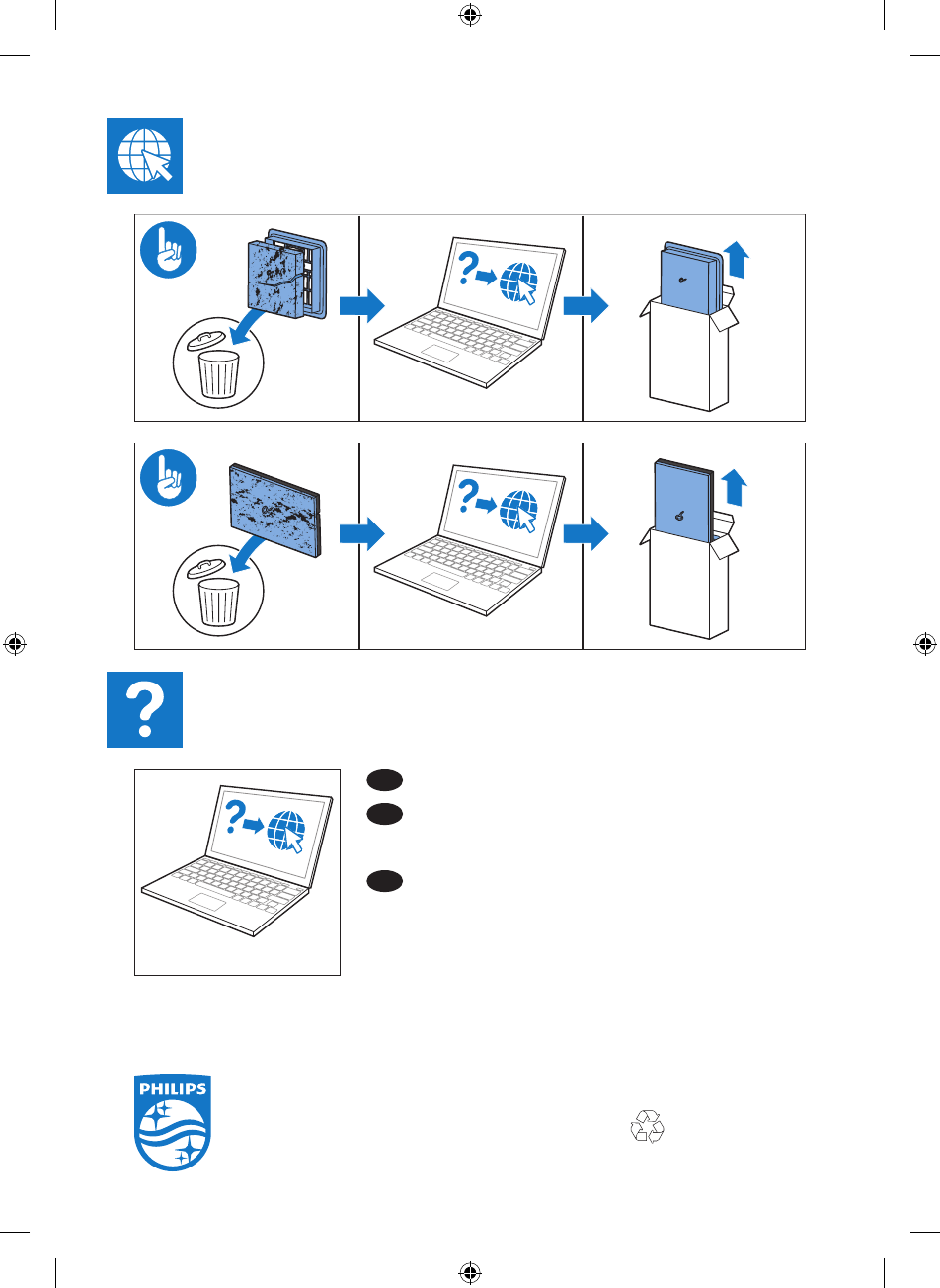 PHILIPS