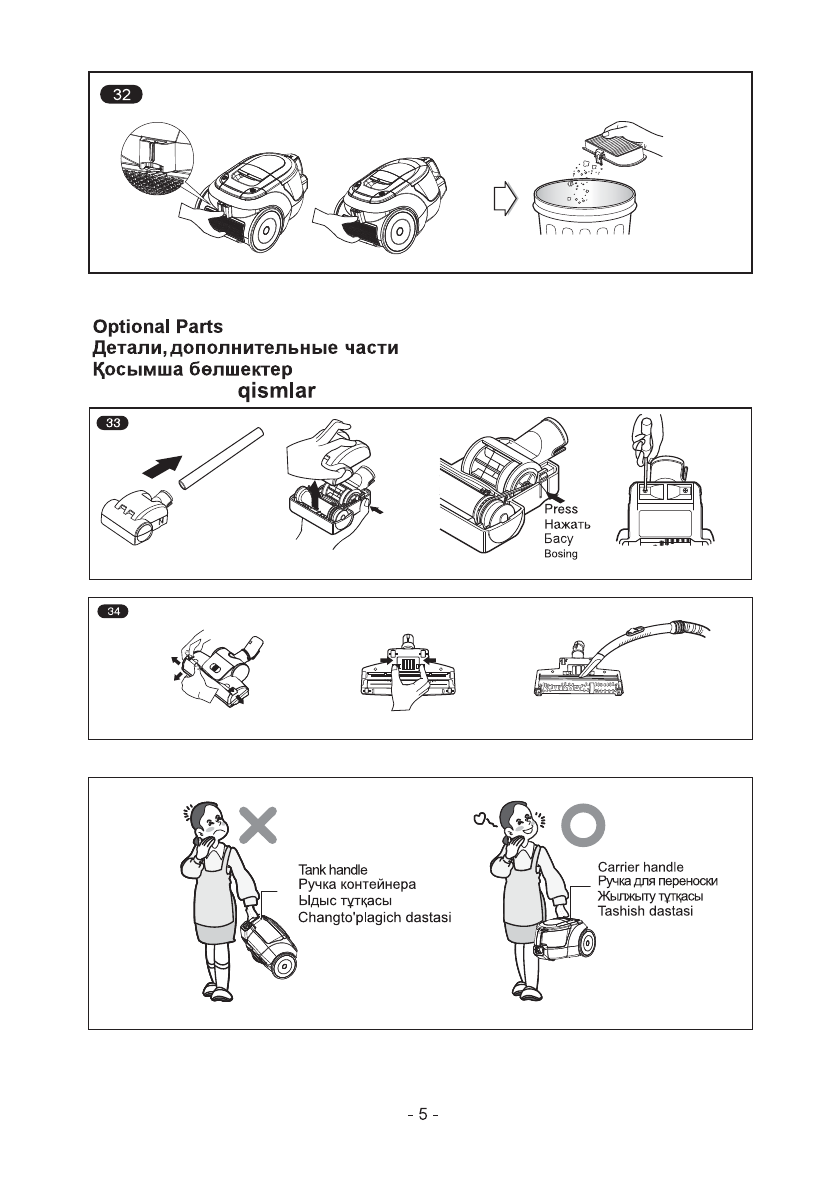 32

Optional Parts
Детали, дополнительные части
Қосымша бөлшектер
qismlar

33

Press
Нажать
Басу
Bosing

34

Tank handle
Ручка контейнера
Ыдыс тұтқасы
Changto'plagich dastasi

Carrier handle
Ручка для переноски
Жылжыту тұтқасы
Tashish dastasi

- 5 -