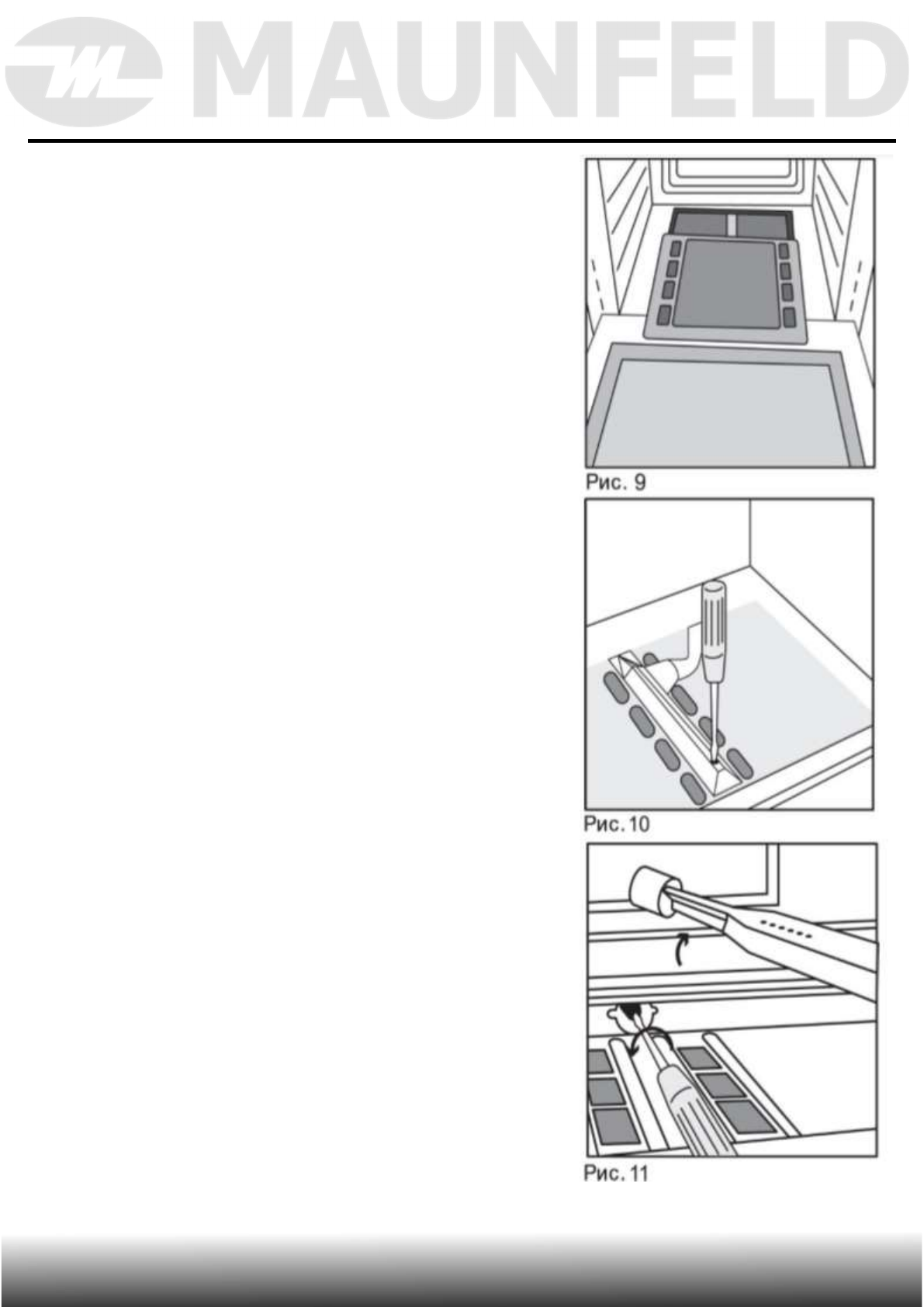 MAUNFELD

Рис. 9

Рис. 10

Рис. 11