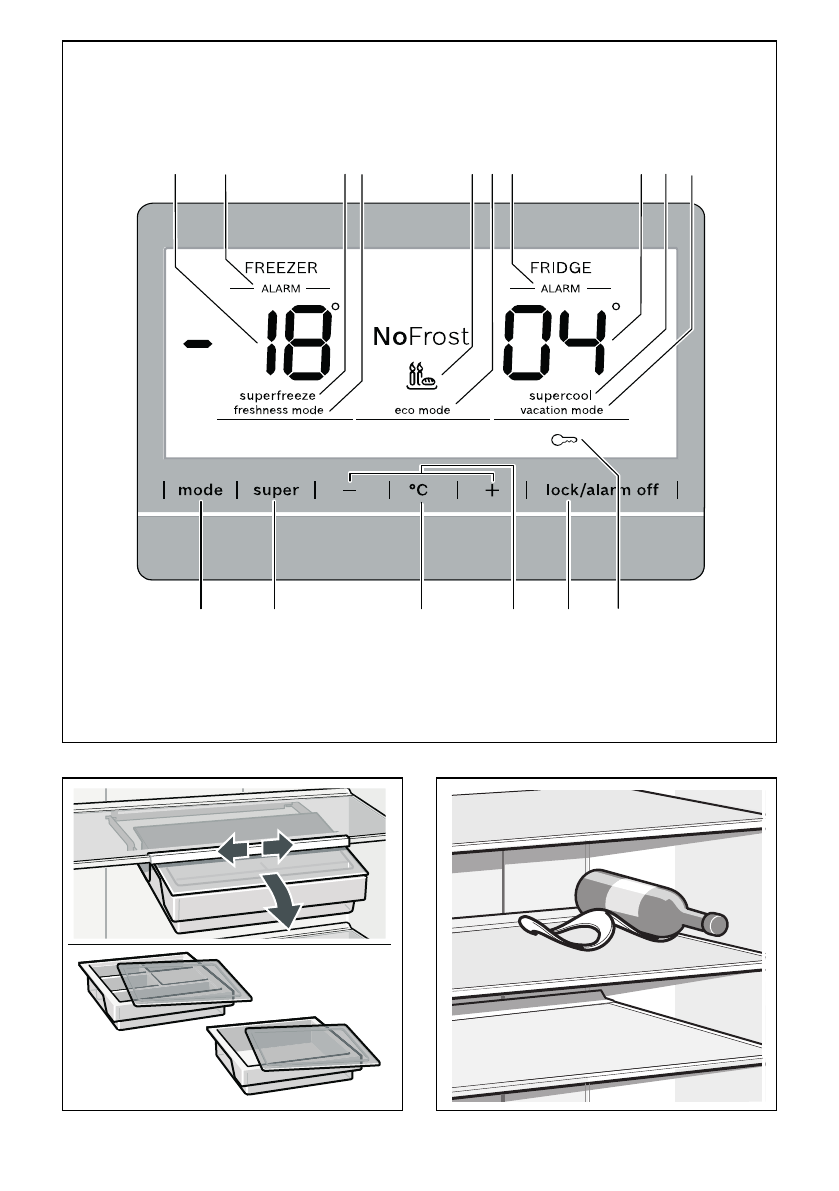 FREEZER
ALARM
-18°
superfreeze
freshness mode

NoFrost
eco mode

FRIDGE
ALARM
04°
supercool
vacation mode

mode
super
−
°C
+
lock/alarm off