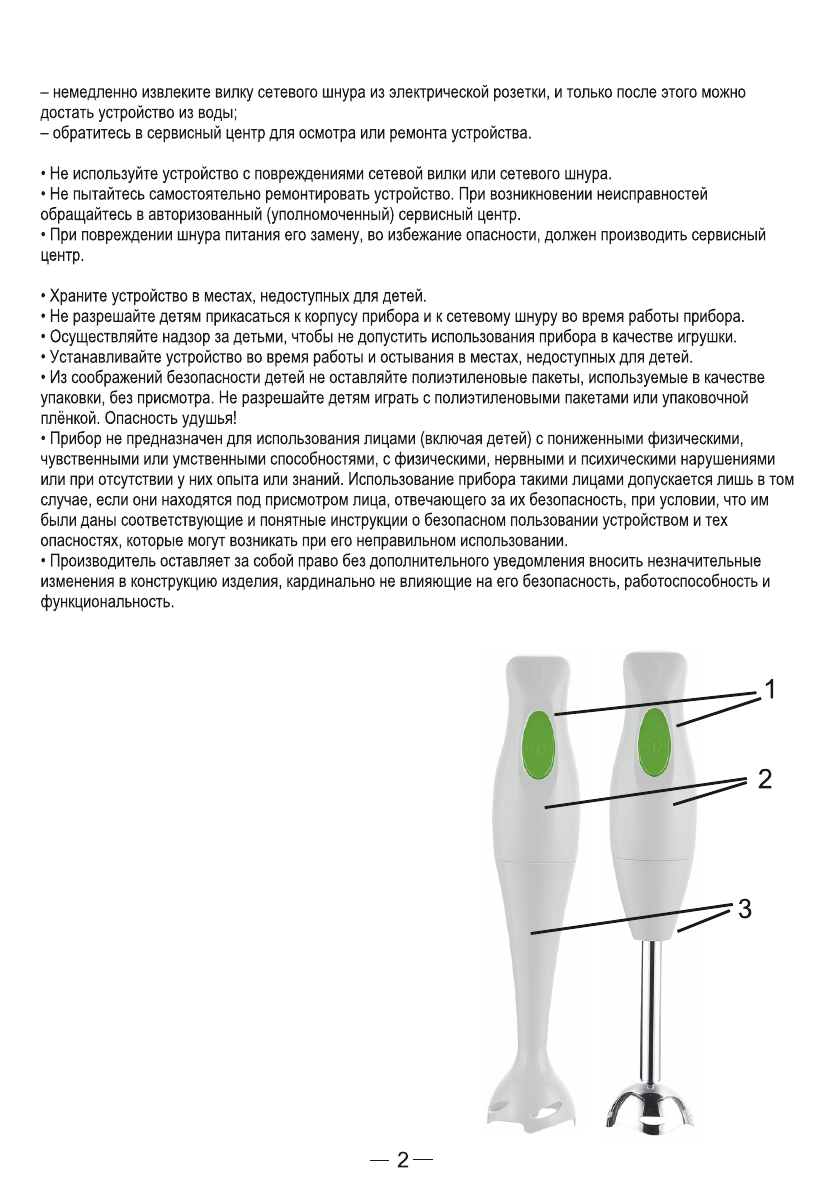 – немедленно извлеките вилку сетевого шнура из электрической розетки, и только после этого можно достать устройство из воды;
– обратитесь в сервисный центр для осмотра или ремонта устройства.

• Не используйте устройство с повреждениями сетевой вилки или сетевого шнура.
• Не пытайтесь самостоятельно ремонтировать устройство. При возникновении неисправностей обращайтесь в авторизованный (уполномоченный) сервисный центр.
• При повреждении шнура питания его замену, во избежание опасности, должен производить сервисный центр.

• Храните устройство в местах, недоступных для детей.
• Не разрешайте детям прикасаться к корпусу прибора и к сетевому шнуру во время работы прибора.
• Осуществляйте надзор за детьми, чтобы не допустить использования прибора в качестве игрушки.
• Устанавливайте устройство во время работы и остывания в местах, недоступных для детей.
• Из соображений безопасности детей не оставляйте полиэтиленовые пакеты, используемые в качестве упаковки, без присмотра. Не разрешайте детям играть с полиэтиленовыми пакетами или упаковочной плёнкой. Опасность удушья!
• Прибор не предназначен для использования лицами (включая детей) с пониженными физическими, чувственными или умственными способностями, с физическими, нервными и психическими нарушениями или при отсутствии у них опыта или знаний. Использование прибора такими лицами допускается лишь в том случае, если они находятся под присмотром лица, отвечающего за их безопасность, при условии, что им были даны соответствующие и понятные инструкции о безопасном пользовании устройством и тех опасностях, которые могут возникать при его неправильном использовании.
• Производитель оставляет за собой право без дополнительного уведомления вносить незначительные изменения в конструкцию изделия, кардинально не влияющие на его безопасность, работоспособность и функциональность.

1
2
3

— 2 —