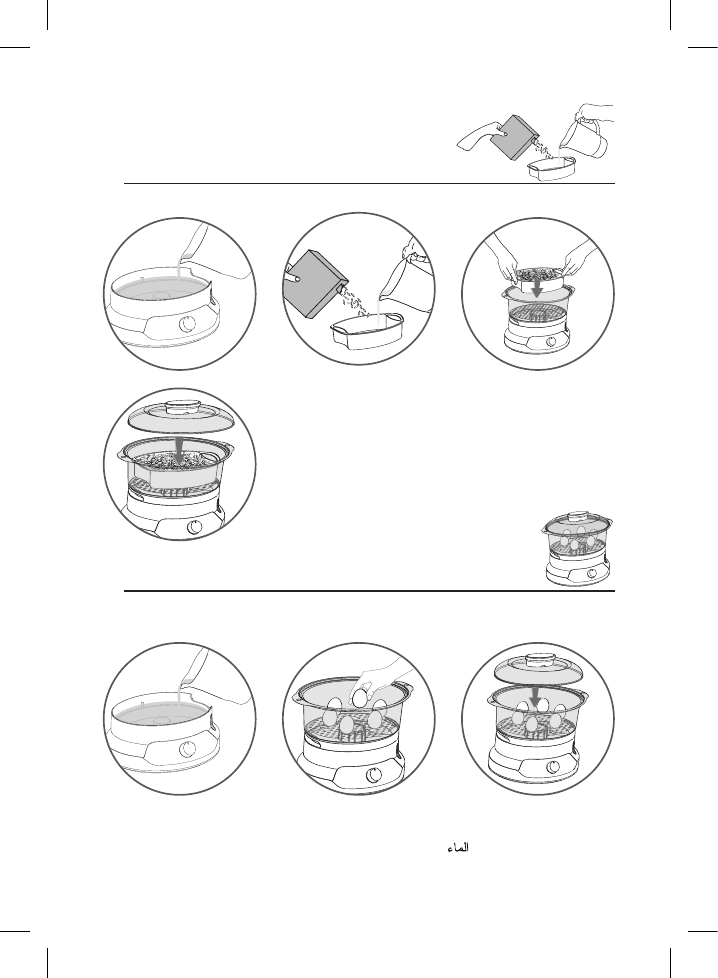 الماء