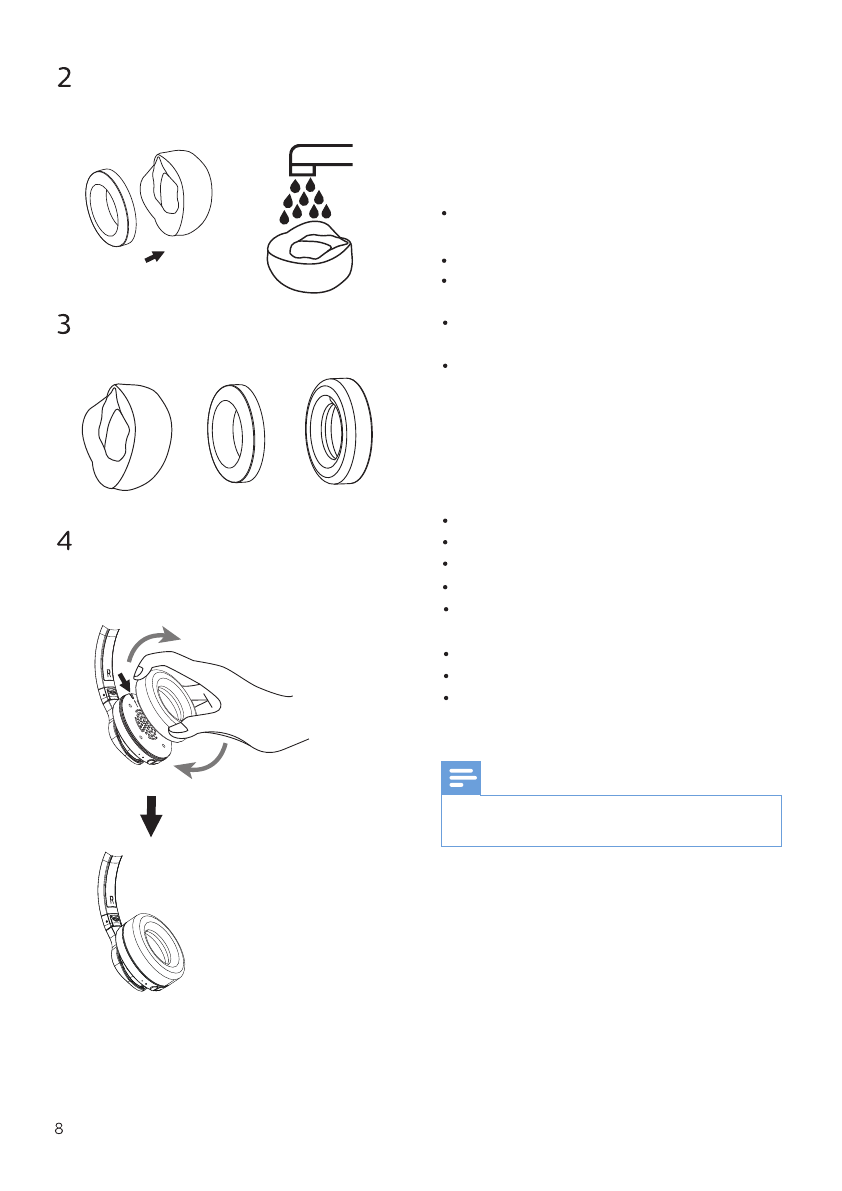 2

3

4

R

R

8