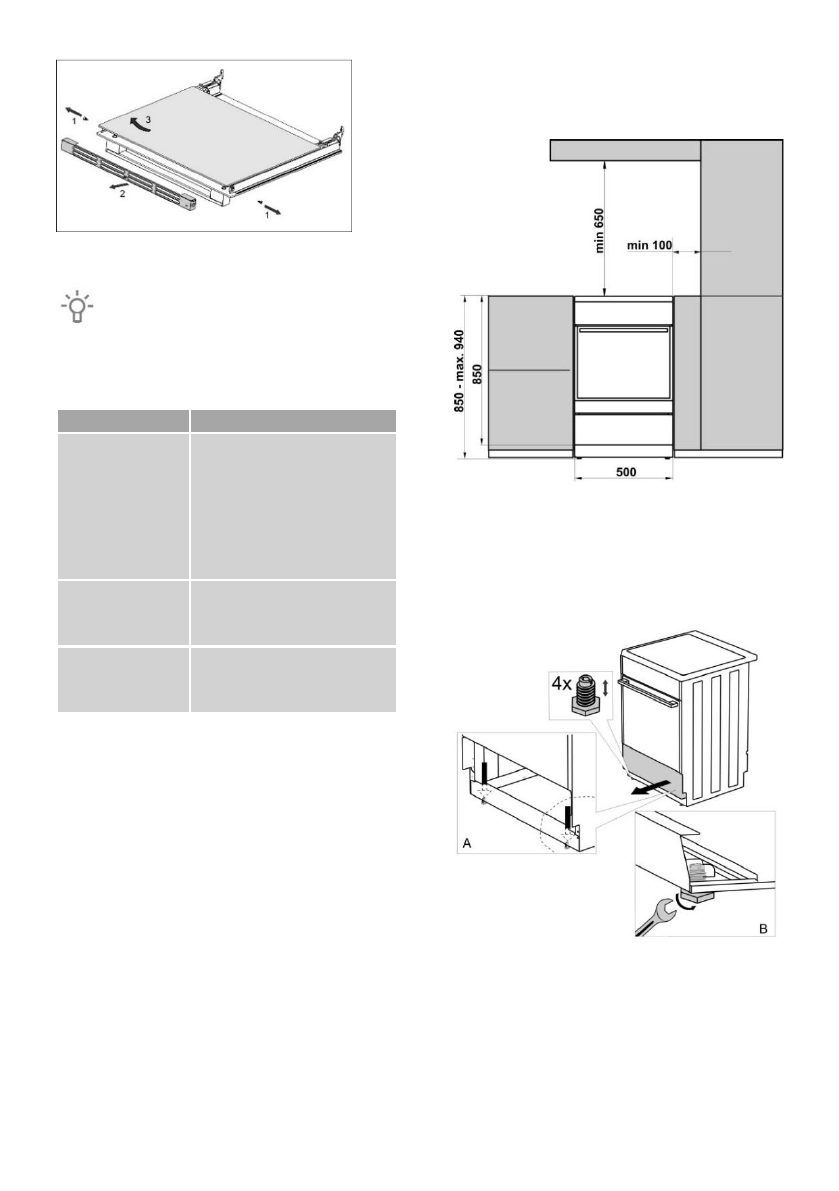 1
3
2
1

min 650
min 100
850 - max. 940
850
500

4x
A
B