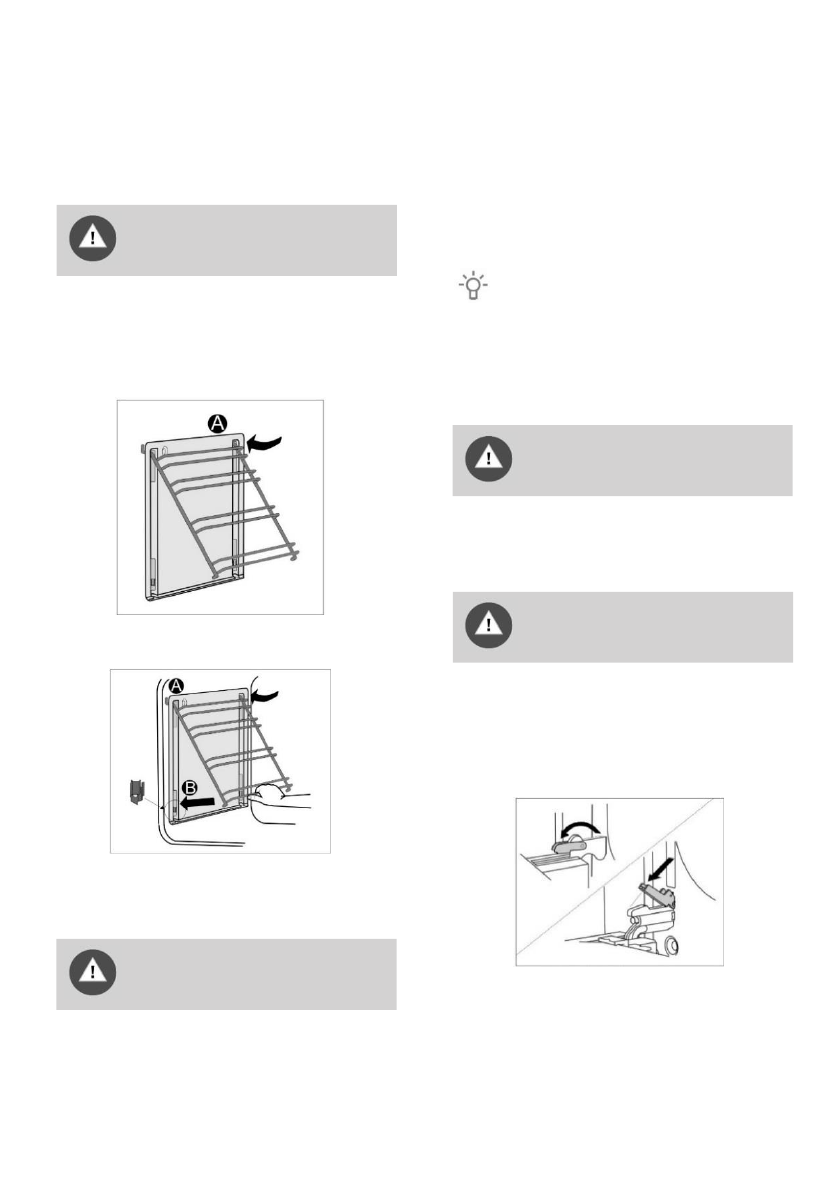 A

A

B