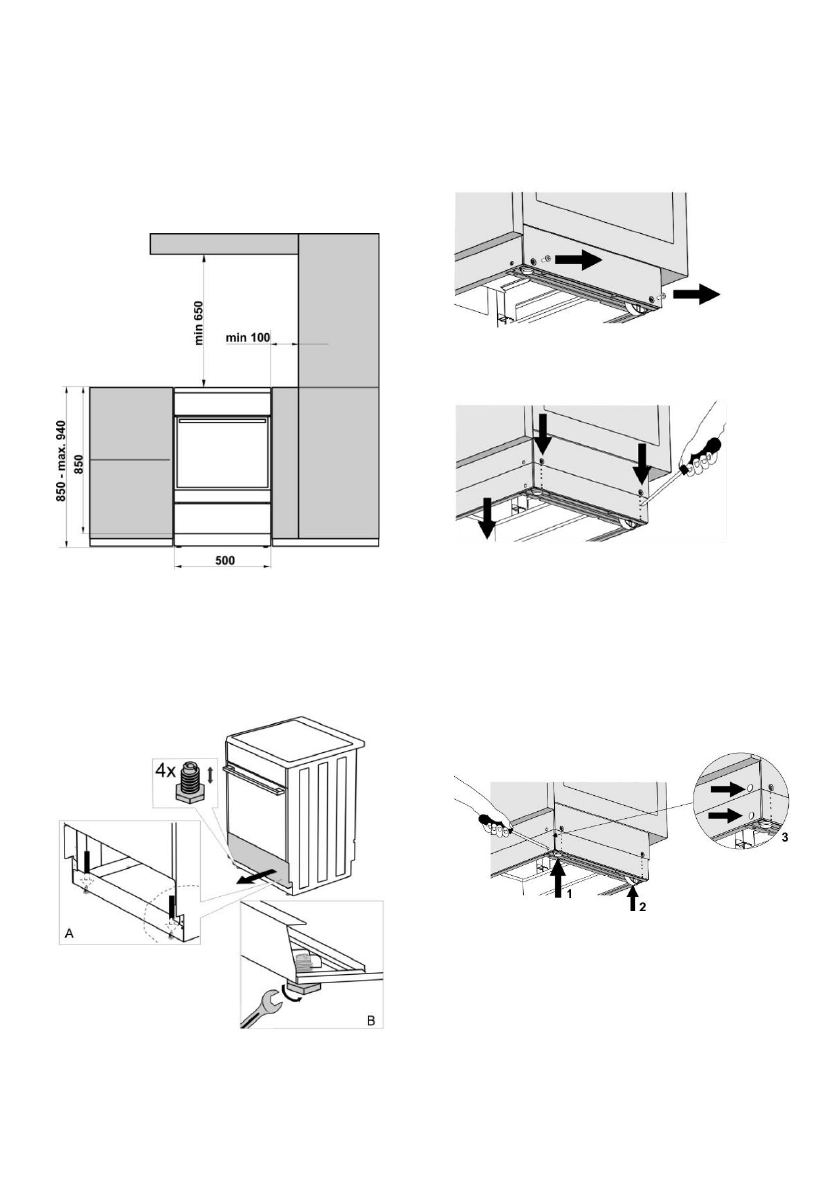 min 650

min 100

850 - max. 940

850

500

4x

A

B

1

2

3