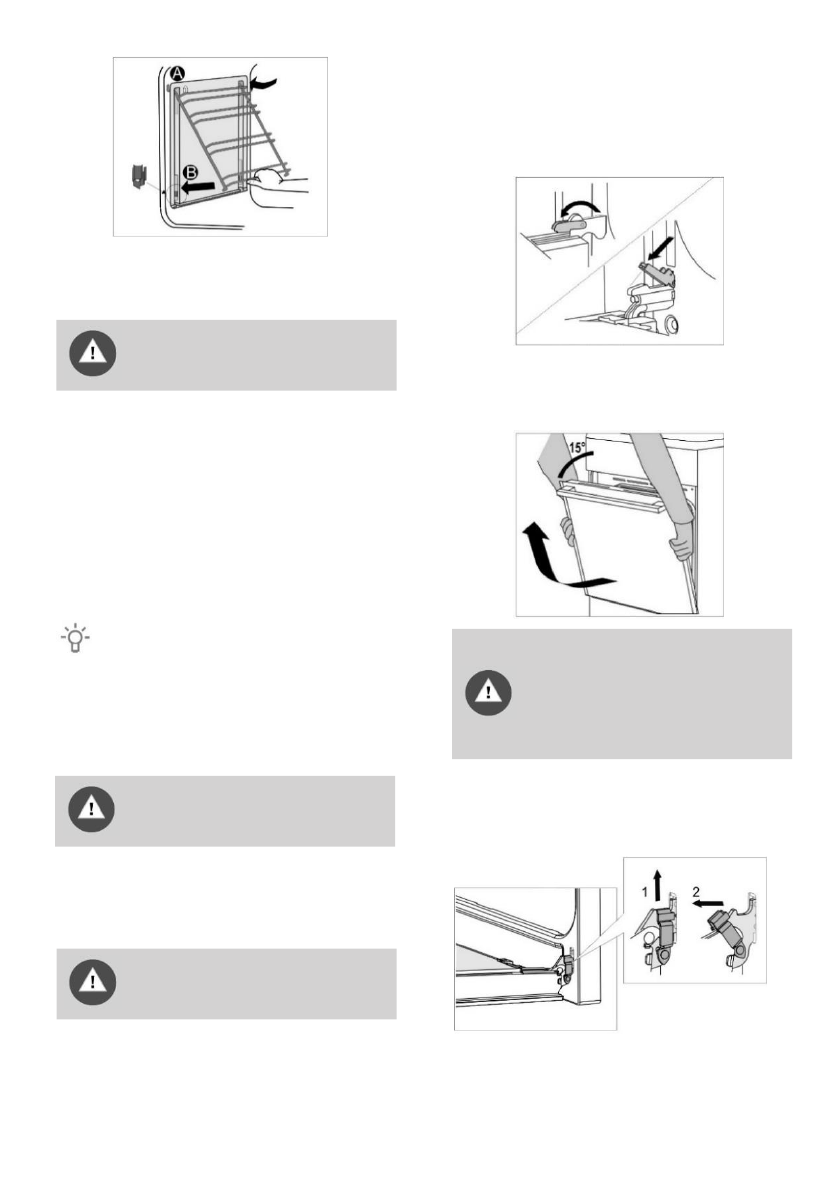 A

B

15°

1

2