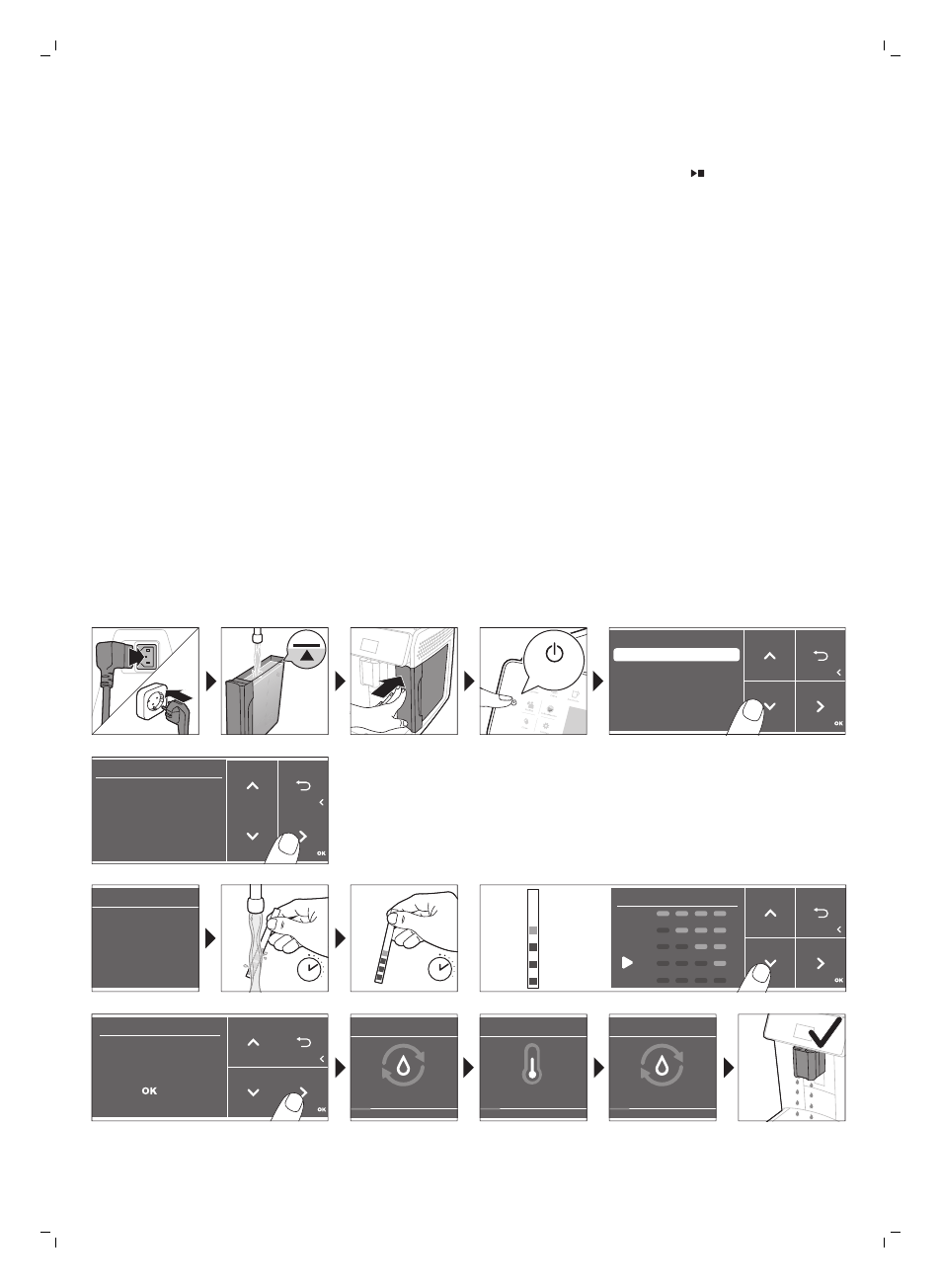 OK

OK

OK

OK

OK