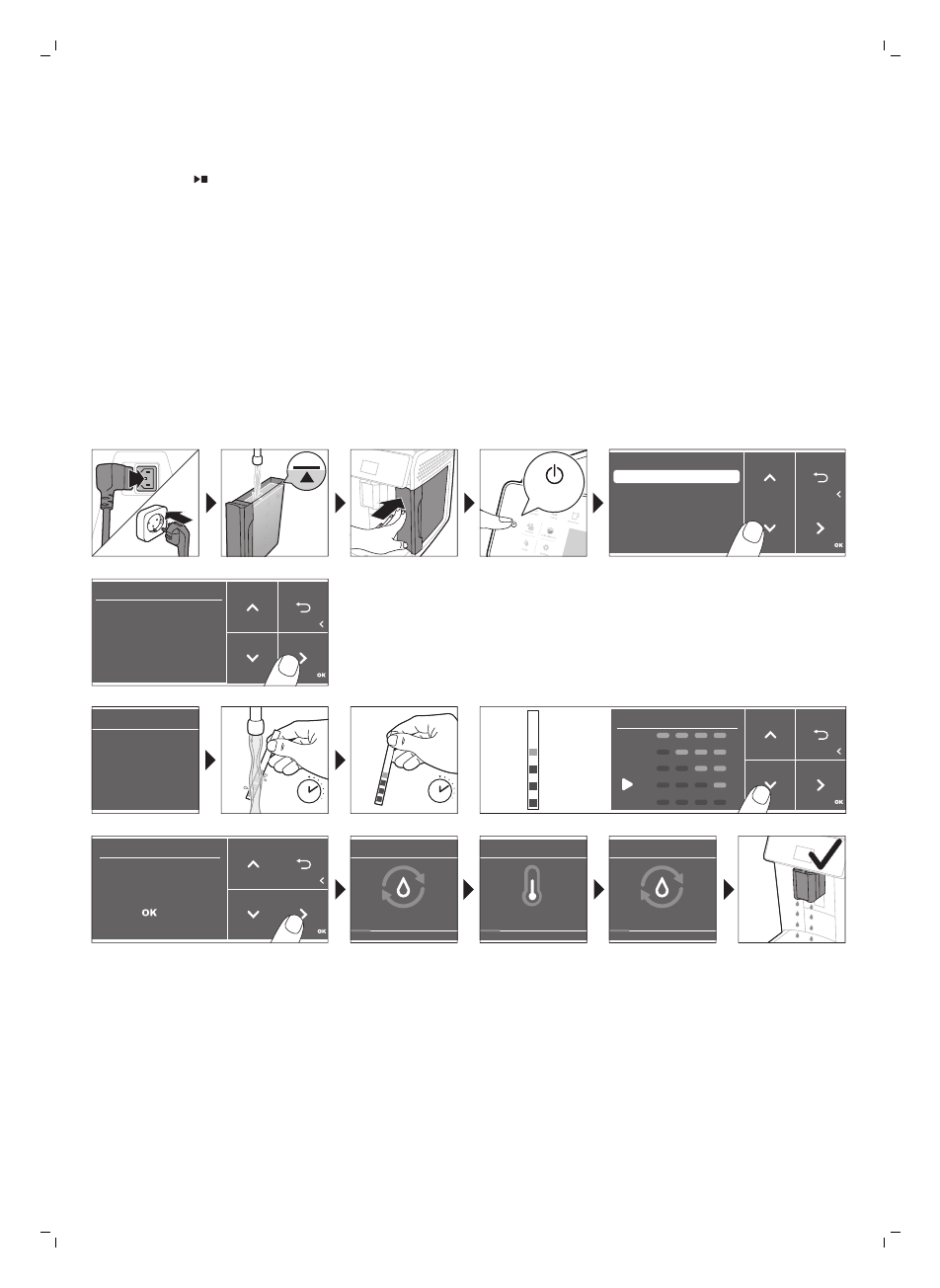 OK

OK

OK

OK

OK