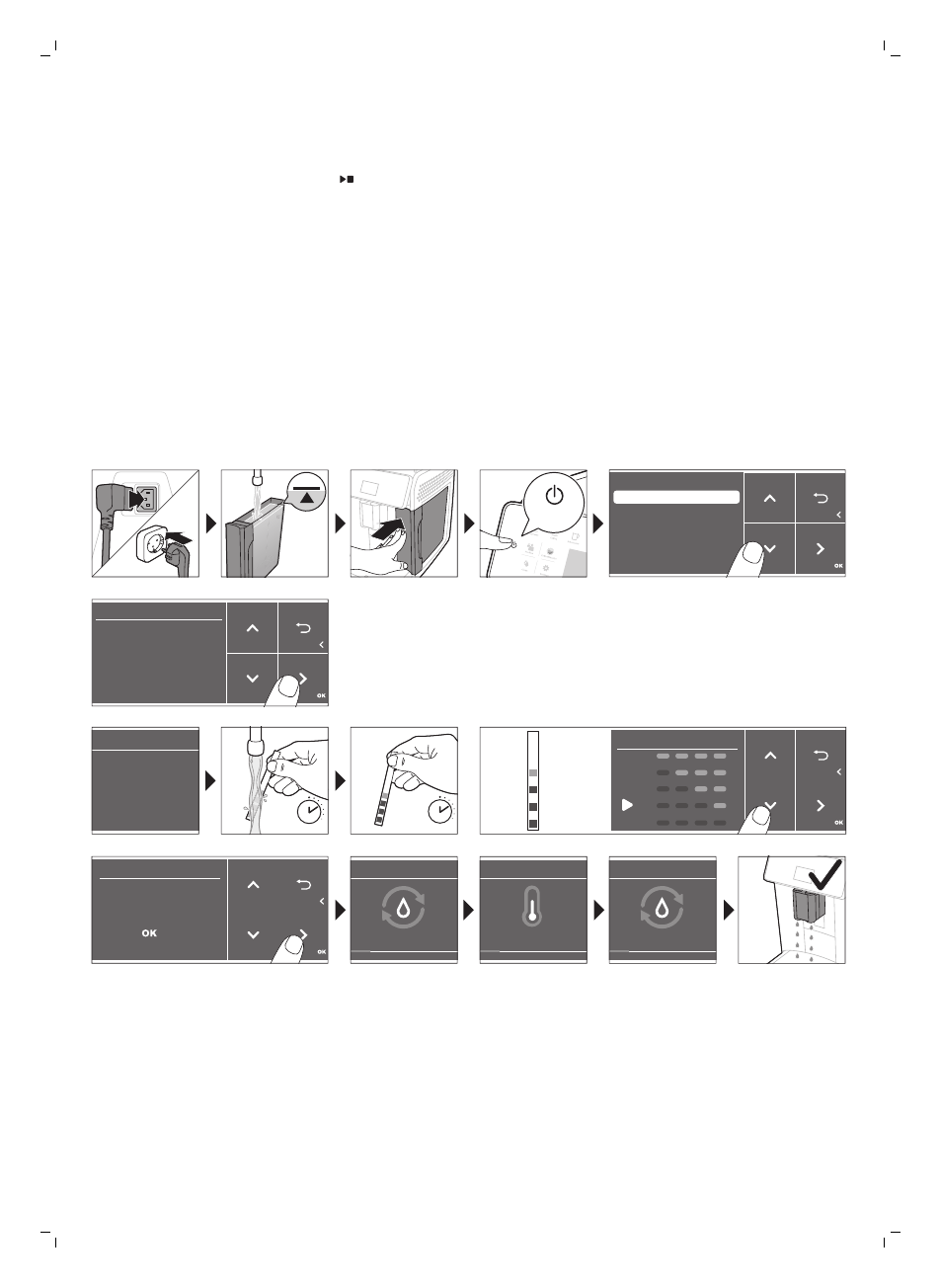 OK

OK

OK

OK

OK